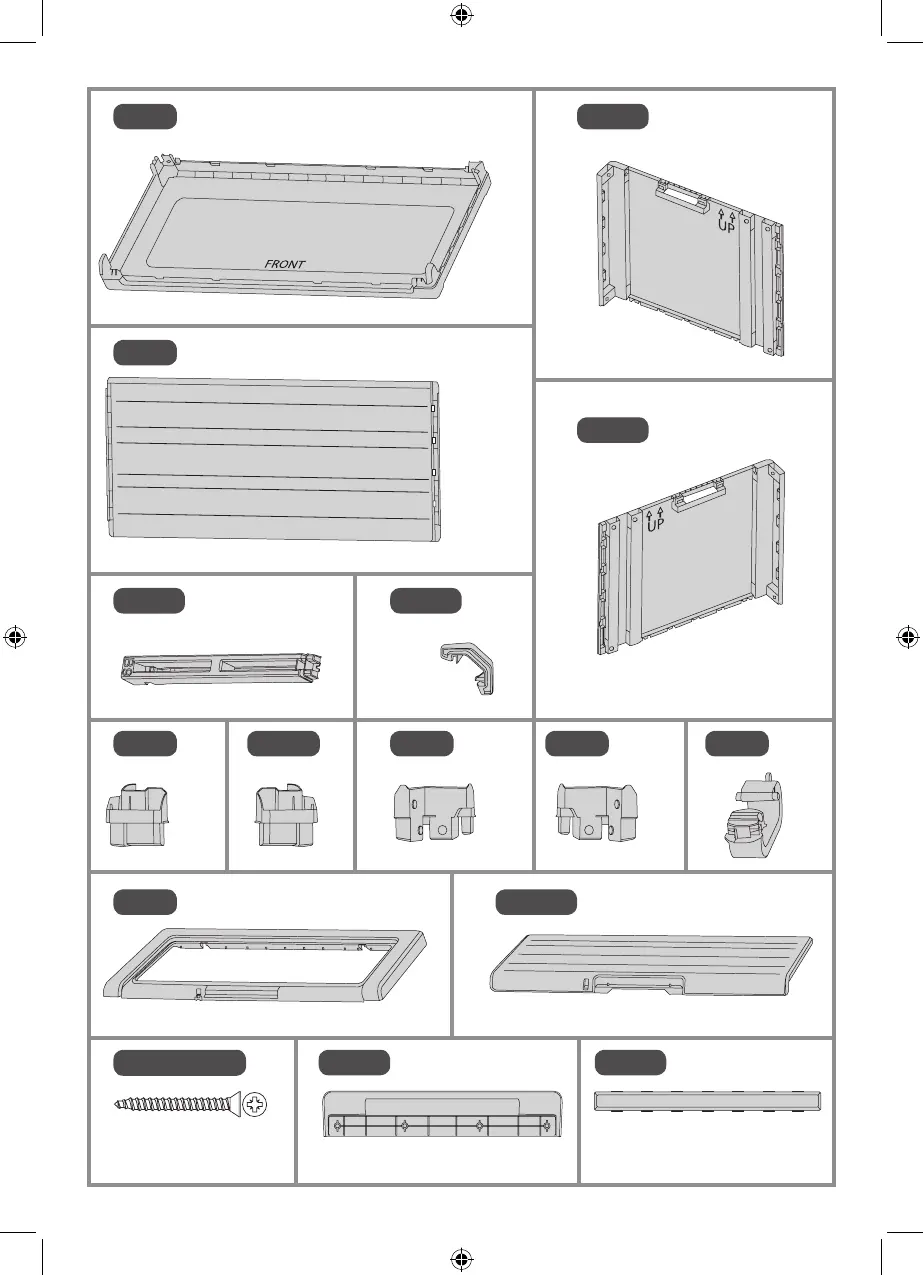 FRONT

UP

UP