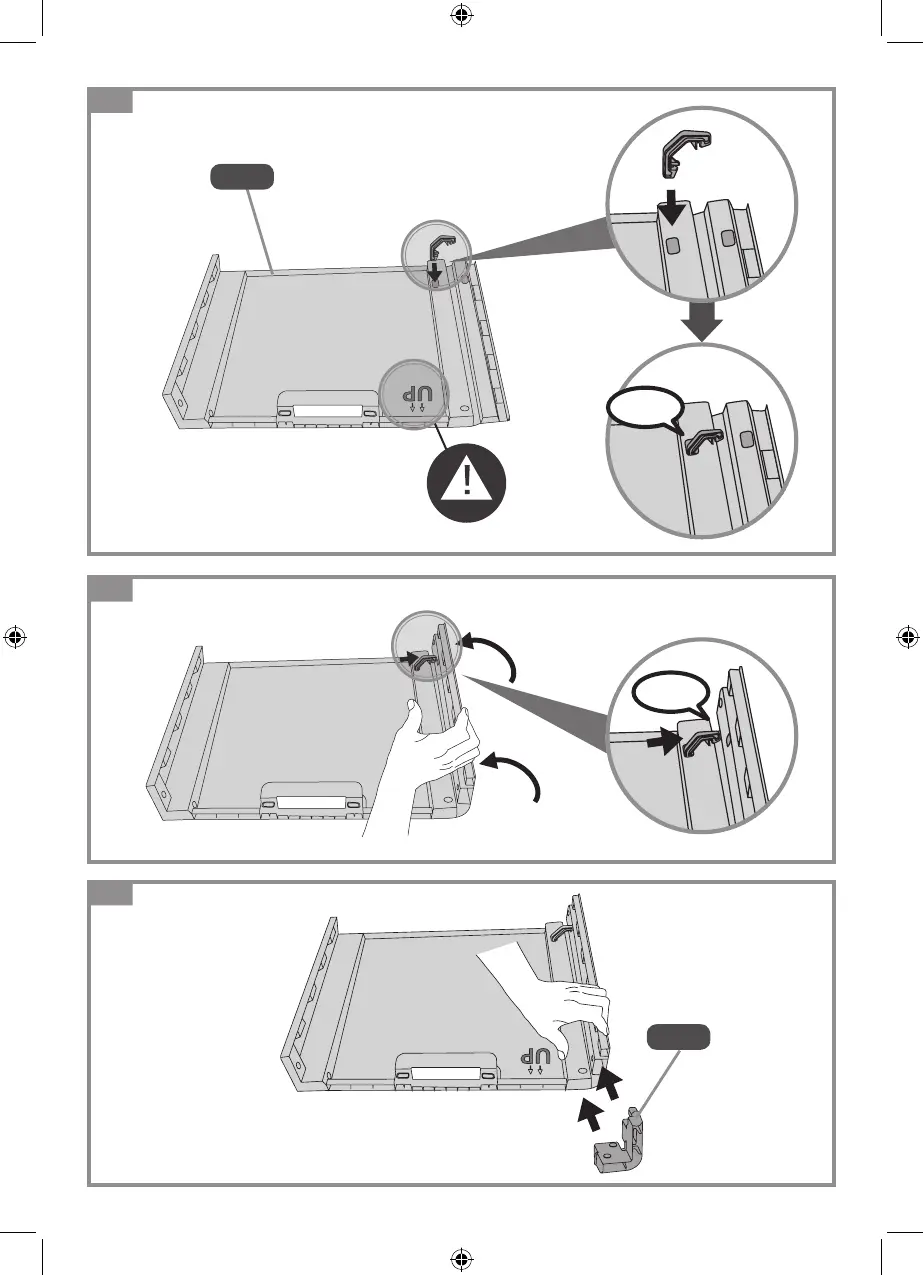 UP

!

UP