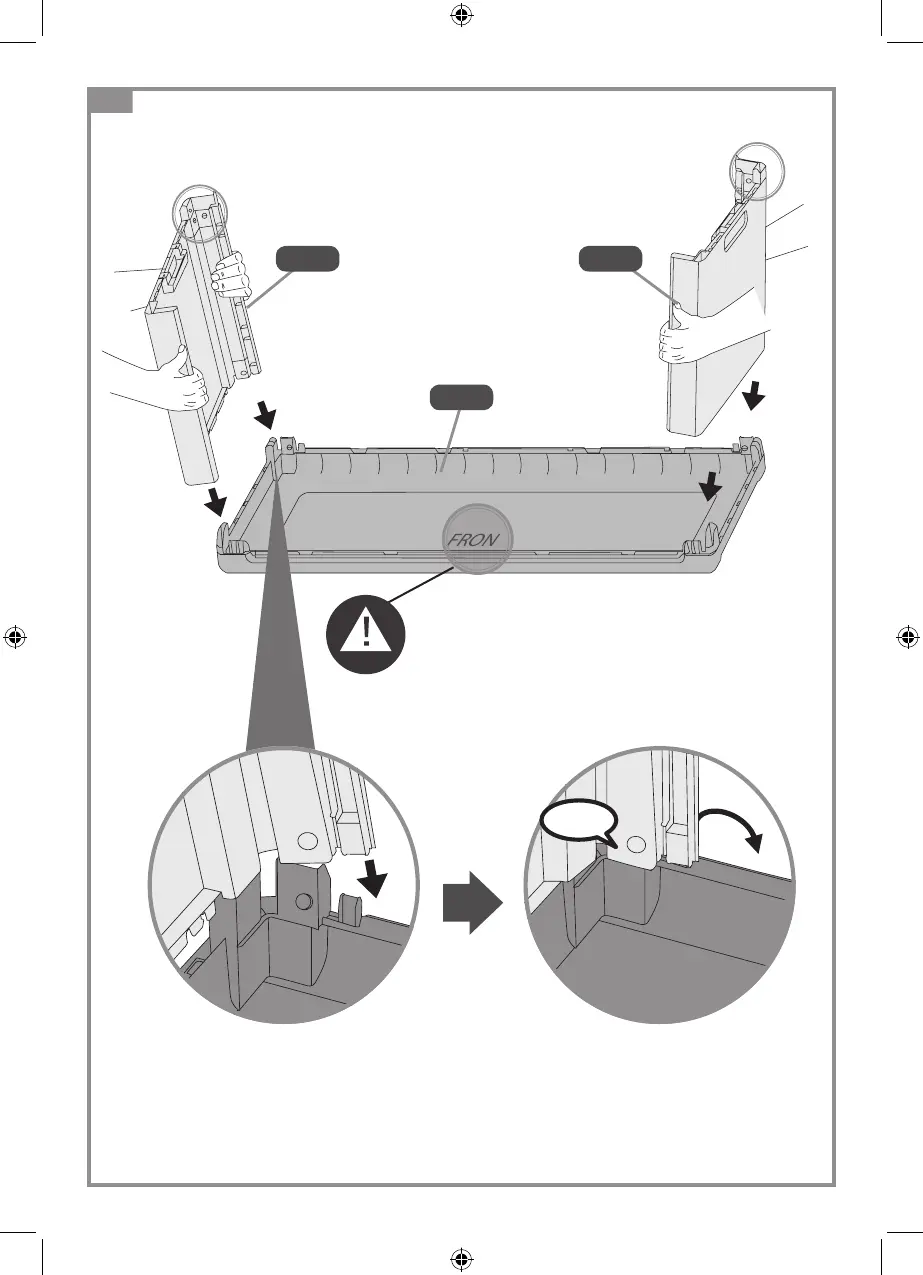 FRON