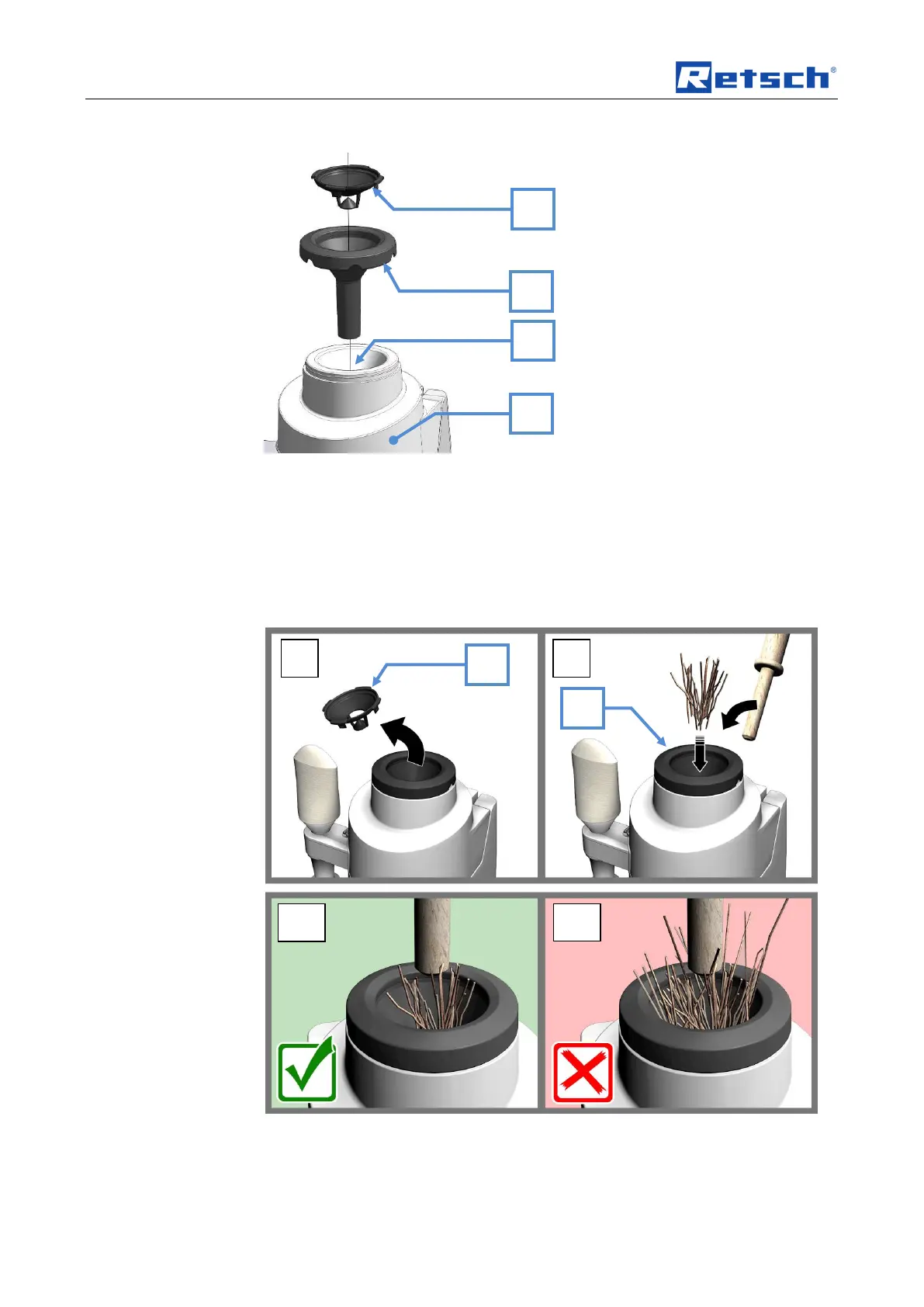 Retsch®