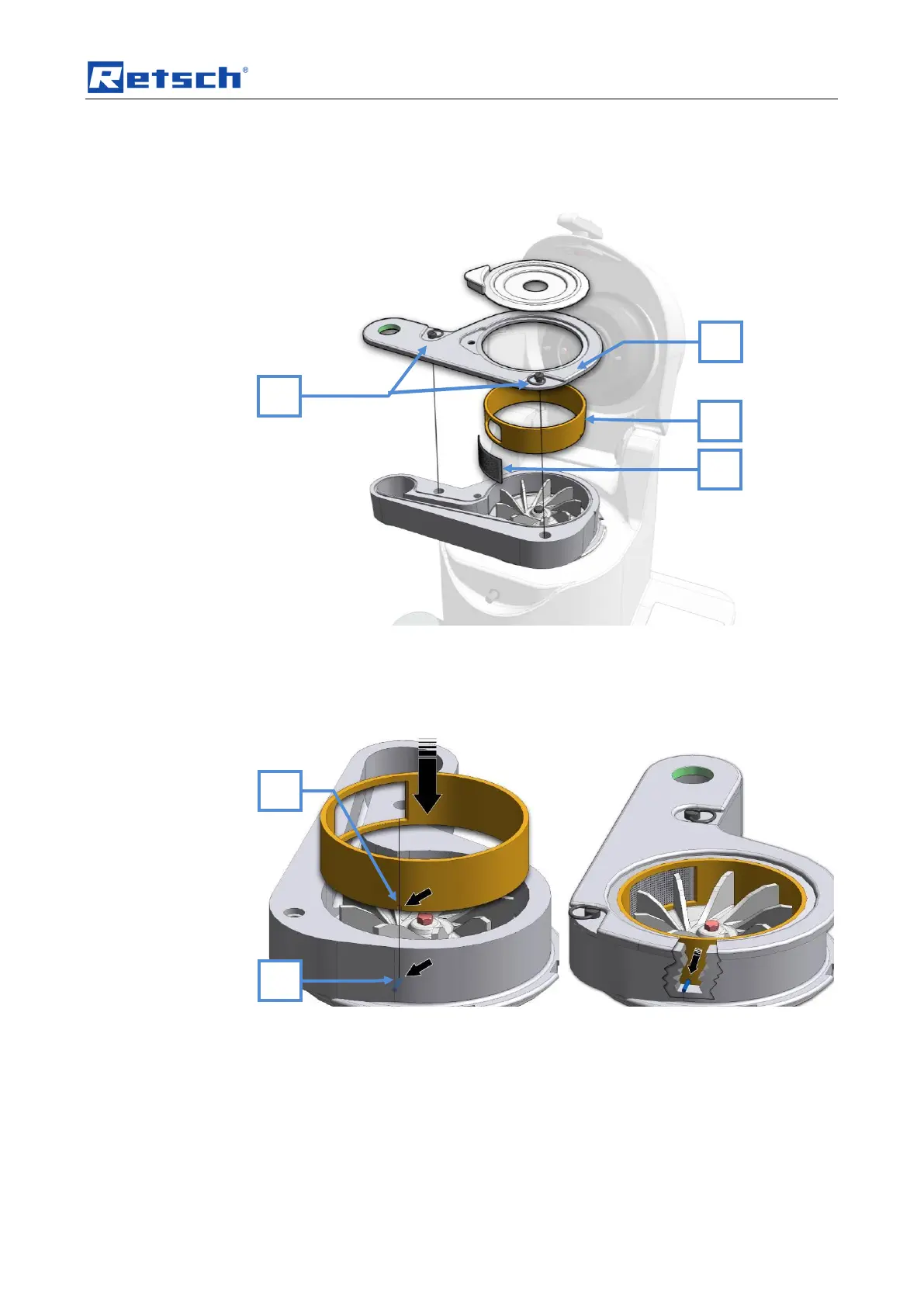 Retsch®