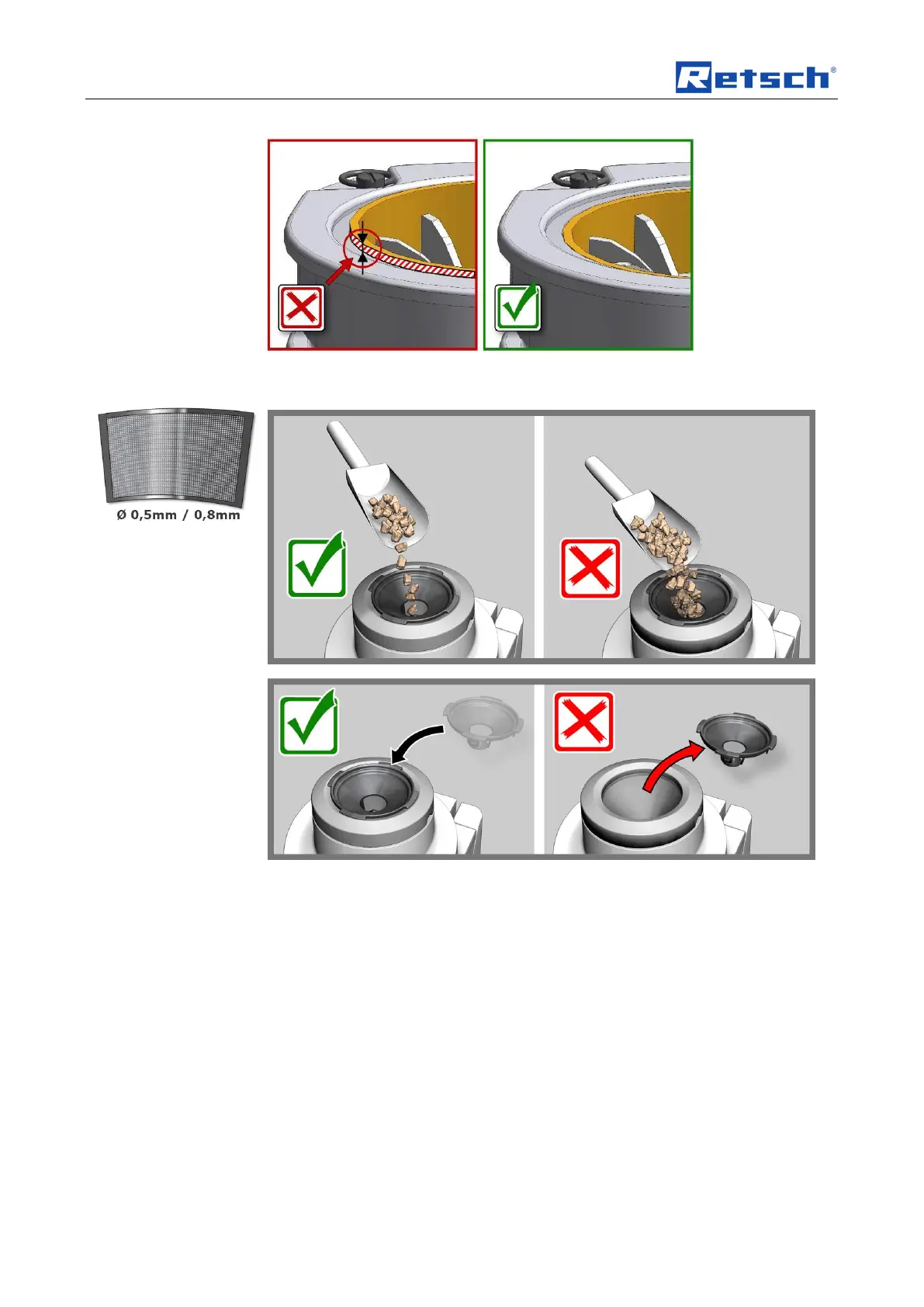 Retsch®

Ø 0,5mm / 0,8mm