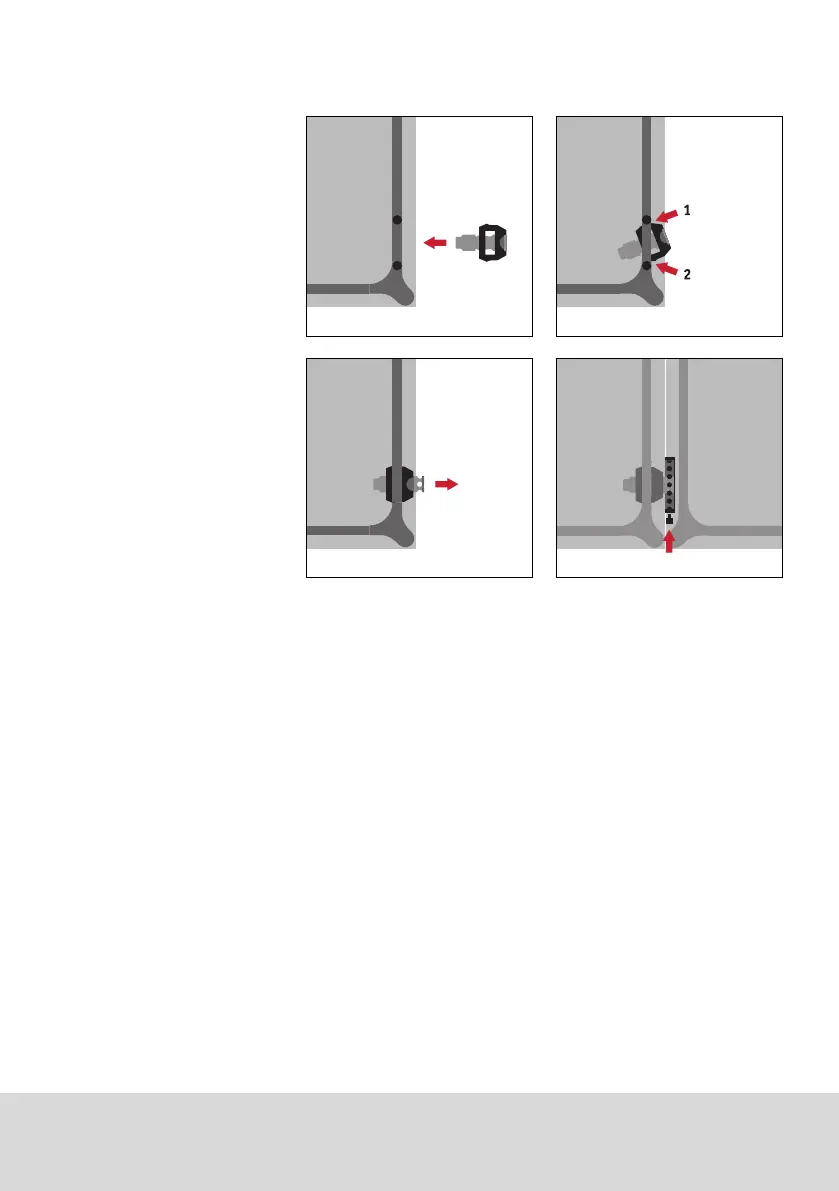 1

2