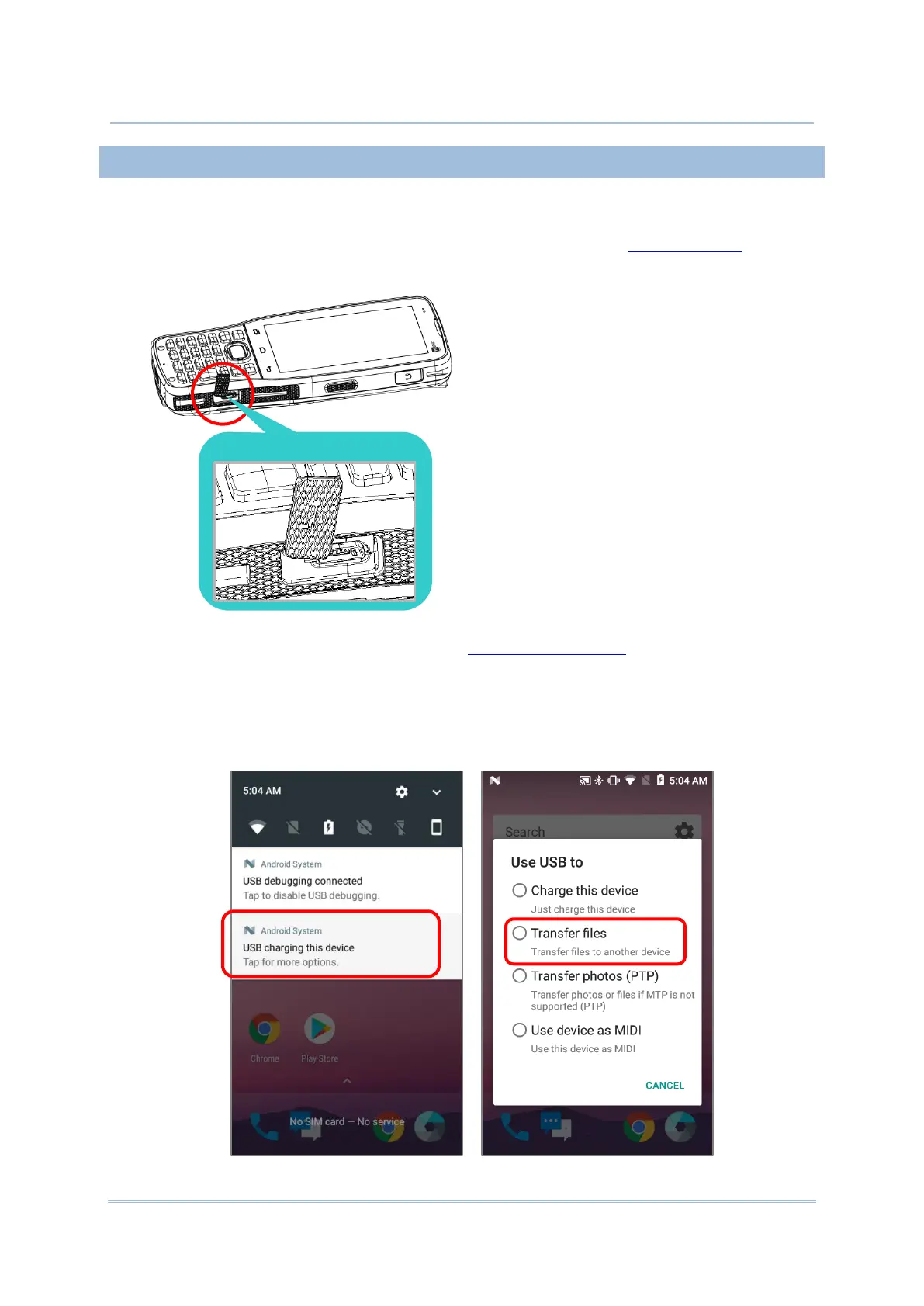 5:04 AM

Android System
USB debugging connected
Tap to disable USB debugging.

Android System
USB charging this device
Tap for more options.

Chrome
Play Store

No SIM card — No service

5:04 AM

Search

Use USB to

Charge this device
Just charge this device

Transfer files
Transfer files to another device

Transfer photos (PTP)
Transfer photos or files if MTP is not supported (PTP)

Use device as MIDI
Use this device as MIDI

CANCEL