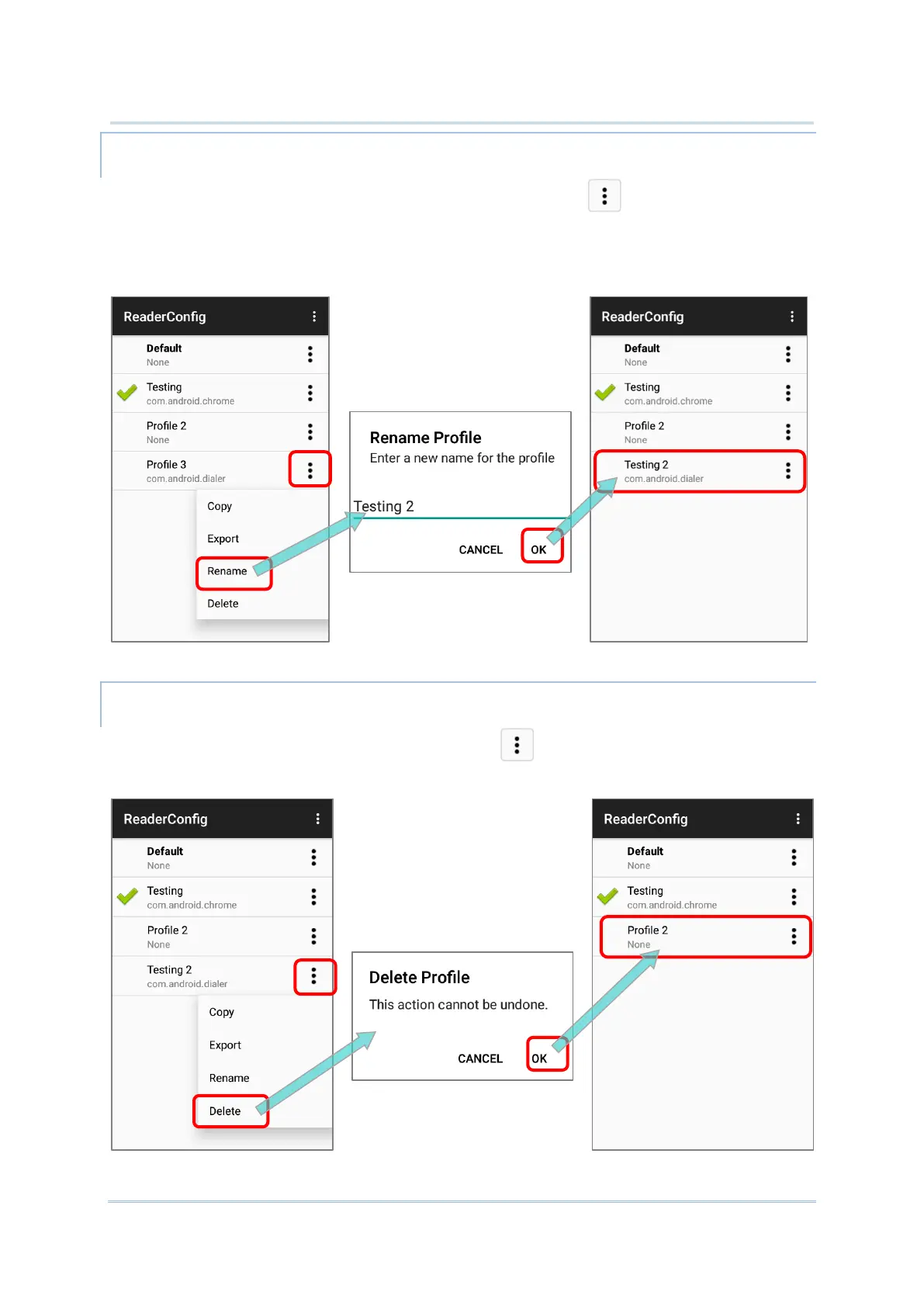 ReaderConfig

Default
None

Testing
com.android.chrome

Profile 2
None

Profile 3
com.android.dialer

Copy

Export

Rename

Delete

Rename Profile
Enter a new name for the profile

Testing 2

CANCEL OK

ReaderConfig

Default
None

Testing
com.android.chrome

Profile 2
None

Testing 2
com.android.dialer

ReaderConfig

Default
None

Testing
com.android.chrome

Profile 2
None

Testing 2
com.android.dialer

Copy

Export

Rename

Delete

Delete Profile
This action cannot be undone.

CANCEL OK

ReaderConfig

Default
None

Testing
com.android.chrome

Profile 2
None