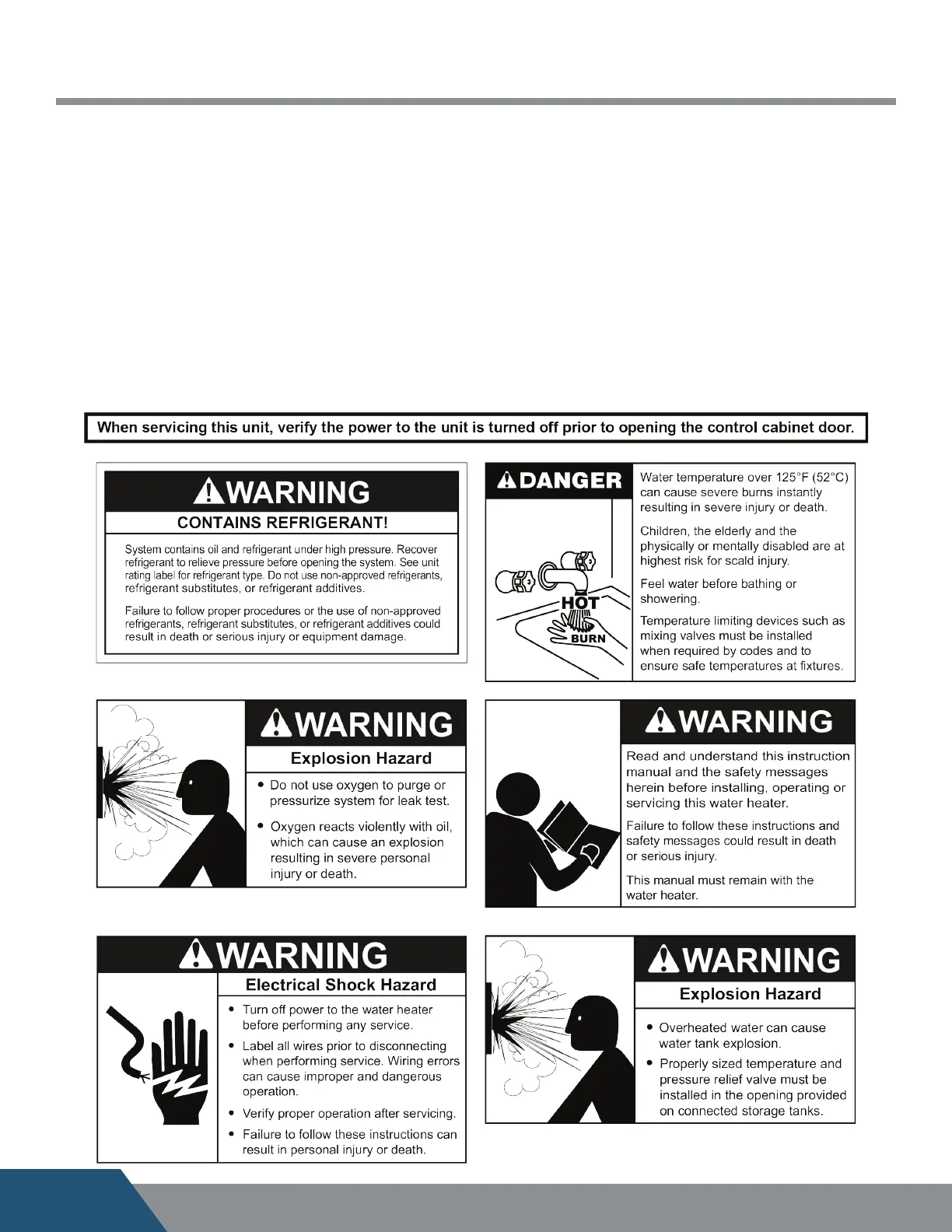 When servicing this unit, verify the power to the unit is turned off prior to opening the control cabinet door.

WARNING
CONTAINS REFRIGERANT!

System contains oil and refrigerant under high pressure. Recover refrigerant to relieve pressure before opening the system. See unit rating label for refrigerant type. Do not use non-approved refrigerants, refrigerant substitutes, or refrigerant additives.

Failure to follow proper procedures or the use of non-approved refrigerants, refrigerant substitutes, or refrigerant additives could result in death or serious injury or equipment damage.

DANGER

HOT
BURN

Water temperature over 125°F (52°C) can cause severe burns instantly resulting in severe injury or death.

Children, the elderly and the physically or mentally disabled are at highest risk for scald injury.

Feel water before bathing or showering.

Temperature limiting devices such as mixing valves must be installed when required by codes and to ensure safe temperatures at fixtures.

WARNING
Explosion Hazard

• Do not use oxygen to purge or pressurize system for leak test.

• Oxygen reacts violently with oil, which can cause an explosion resulting in severe personal injury or death.

WARNING

Read and understand this instruction manual and the safety messages herein before installing, operating or servicing this water heater.

Failure to follow these instructions and safety messages could result in death or serious injury.

This manual must remain with the water heater.

WARNING
Electrical Shock Hazard

• Turn off power to the water heater before performing any service.

• Label all wires prior to disconnecting when performing service. Wiring errors can cause improper and dangerous operation.

• Verify proper operation after servicing.

• Failure to follow these instructions can result in personal injury or death.

WARNING
Explosion Hazard

• Overheated water can cause water tank explosion.

• Properly sized temperature and pressure relief valve must be installed in the opening provided on connected storage tanks.