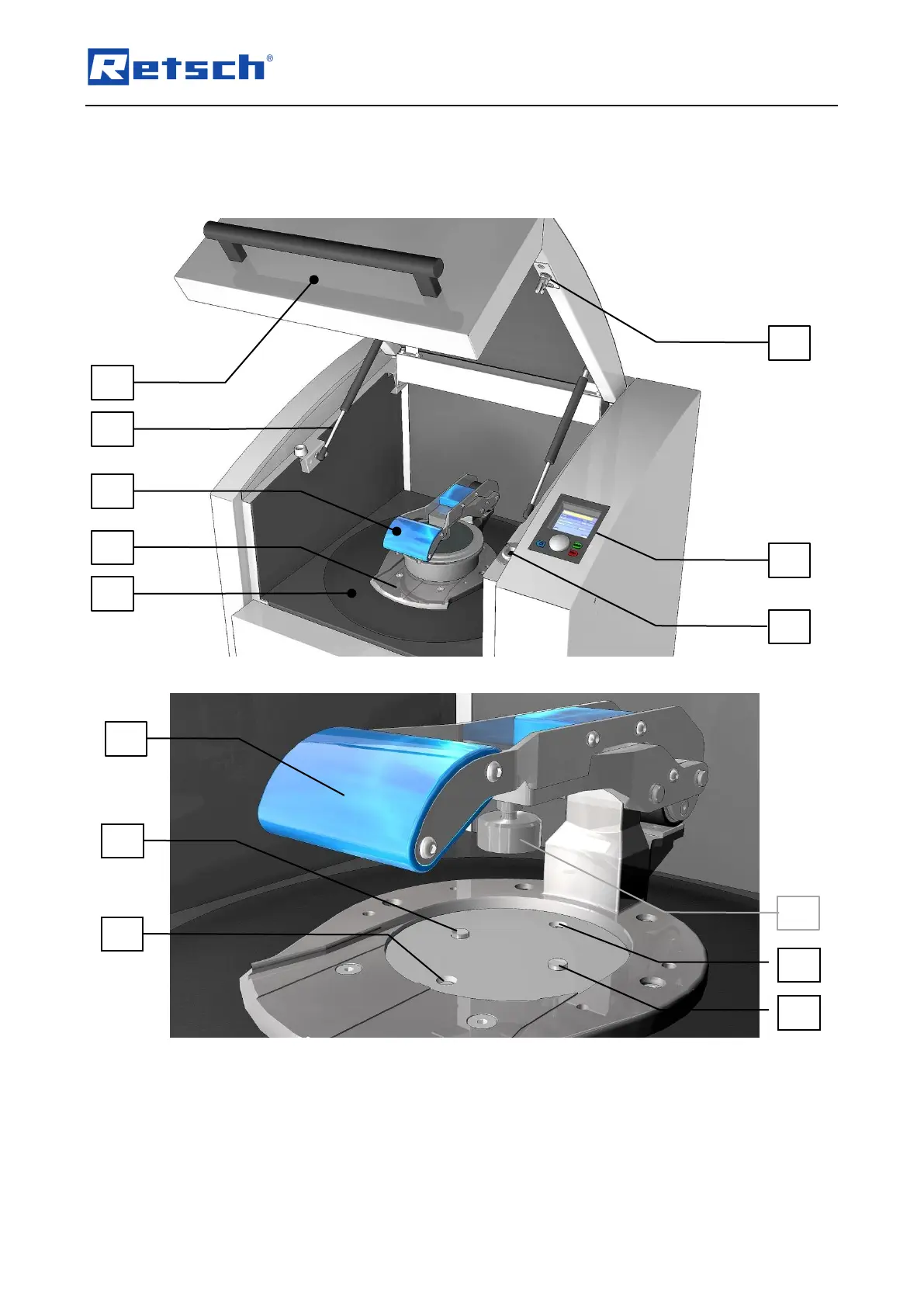 Retsch®