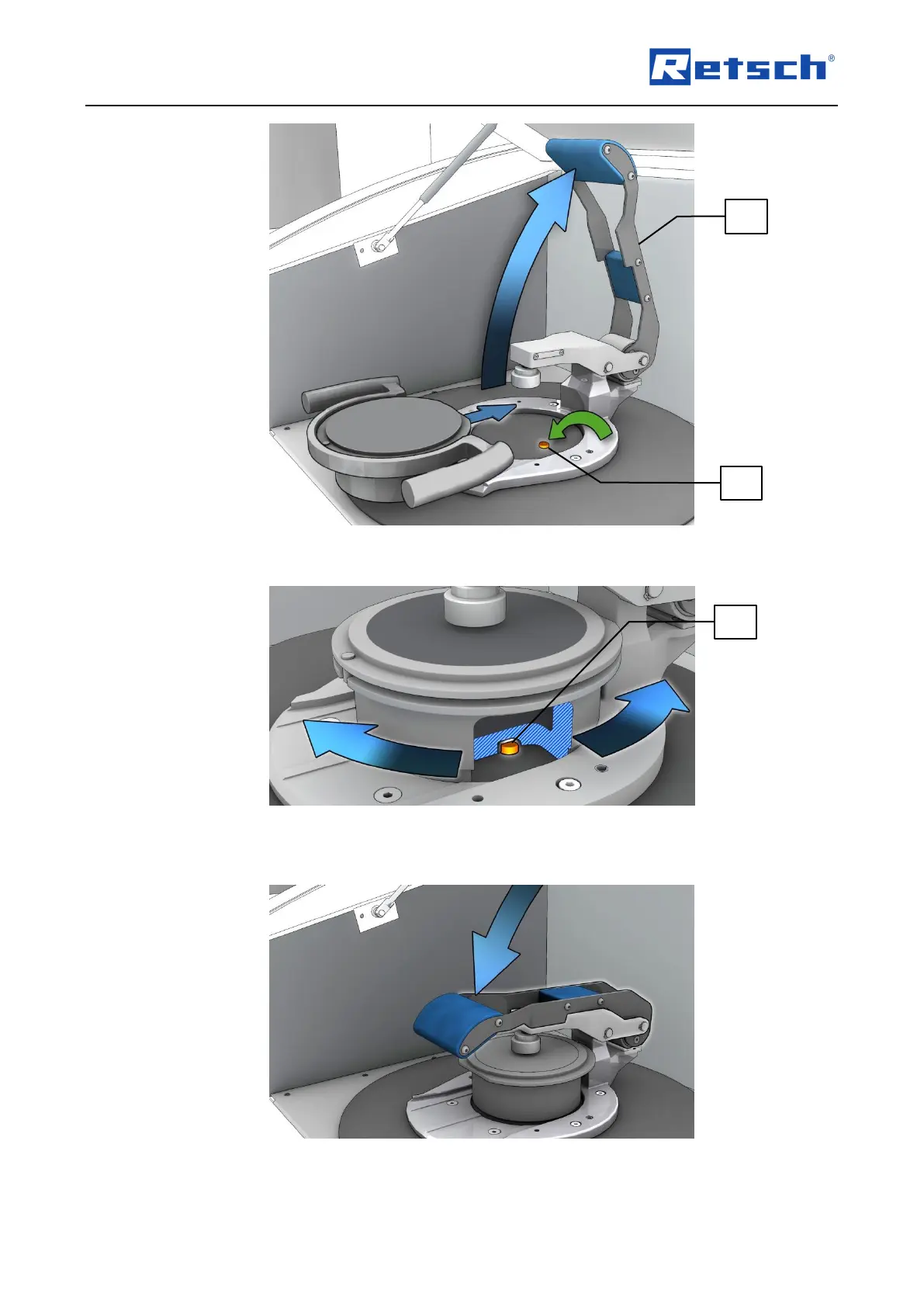 Retsch®