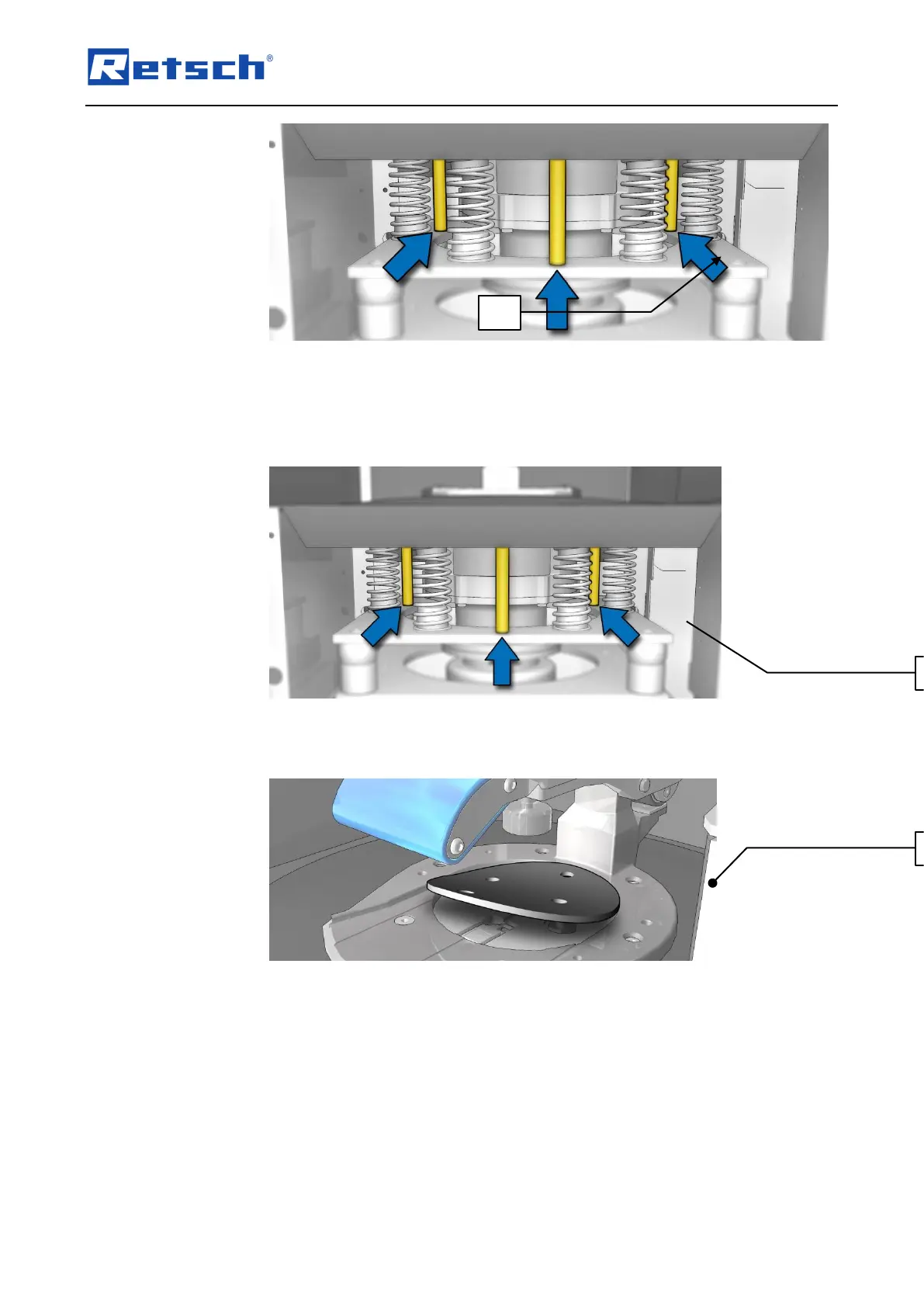 Retsch®