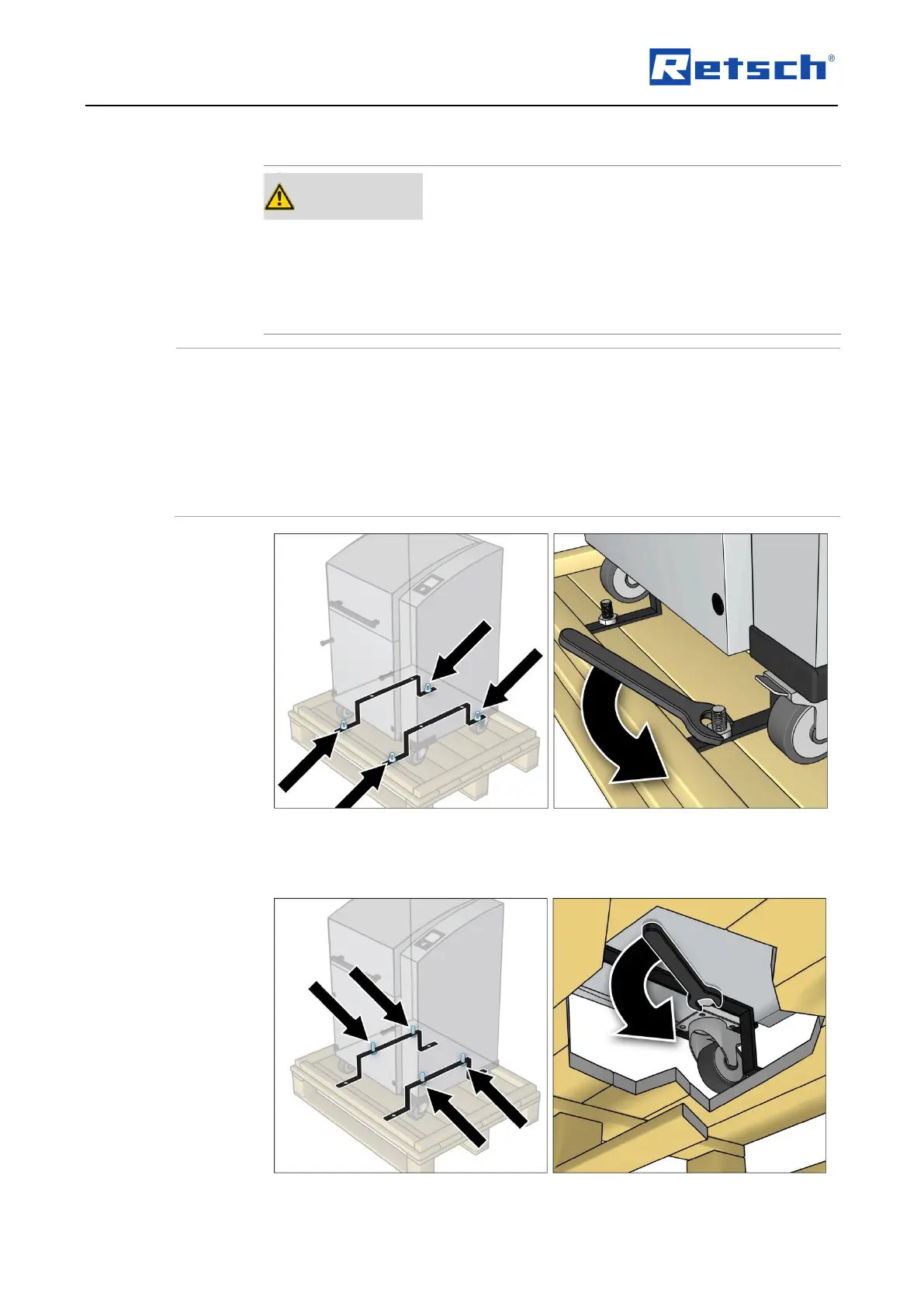 Retsch®