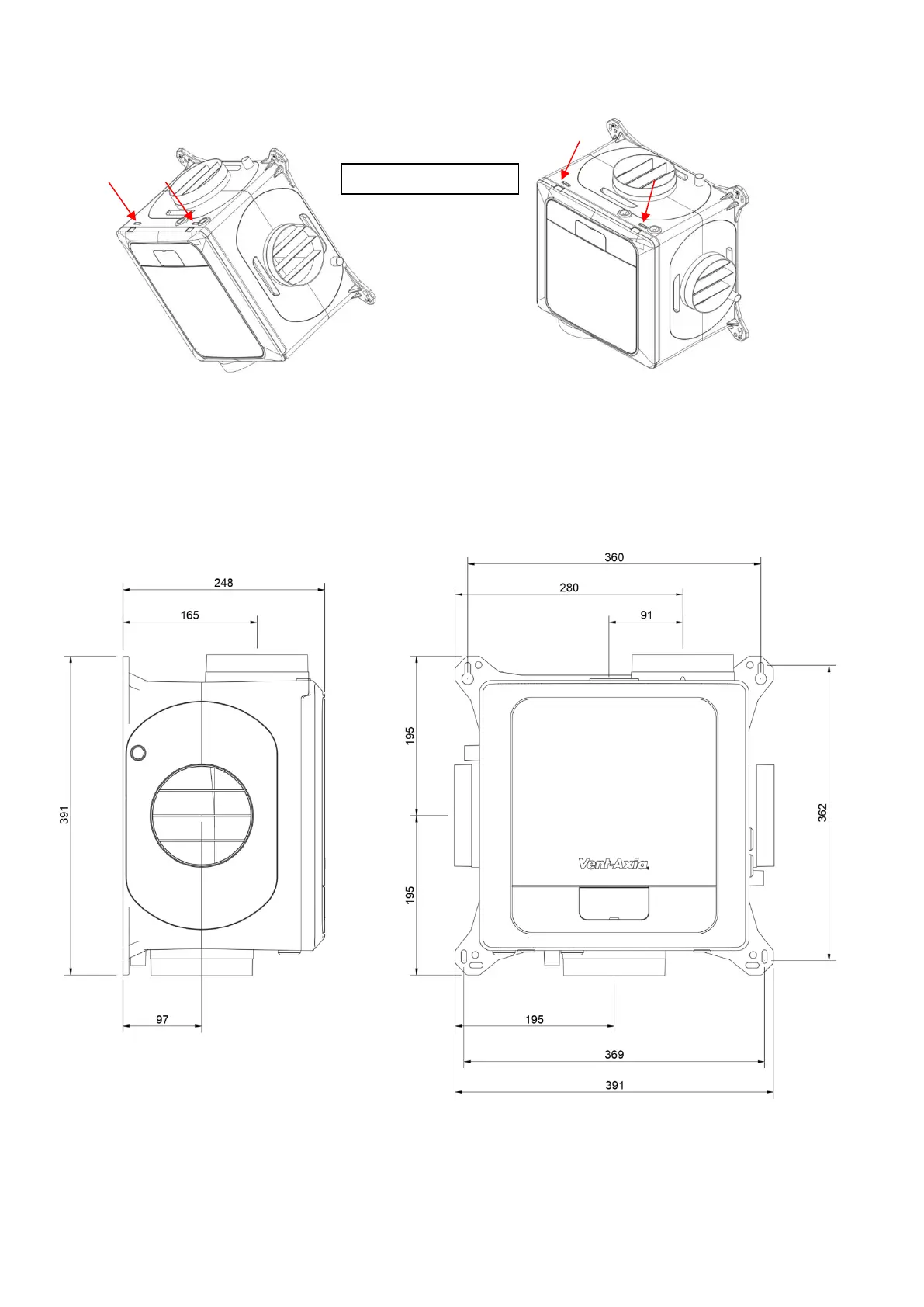 248

165

391

97

360

280

91

195

195

362

Vent-Axia

195

369

391