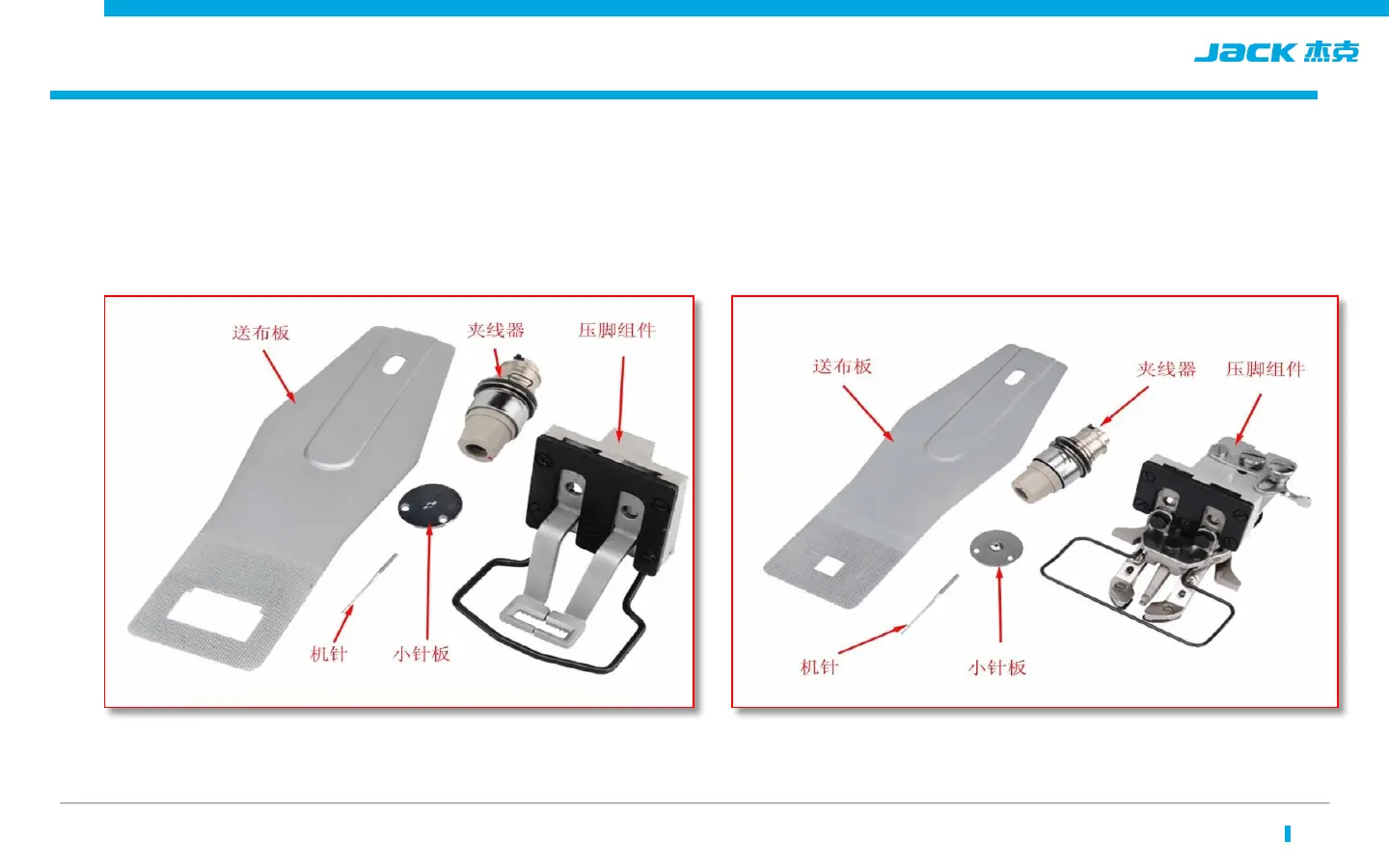 JACK 杰克

送布板

夹线器

压脚组件

机针

小针板

送布板

夹线器

压脚组件

机针

小针板