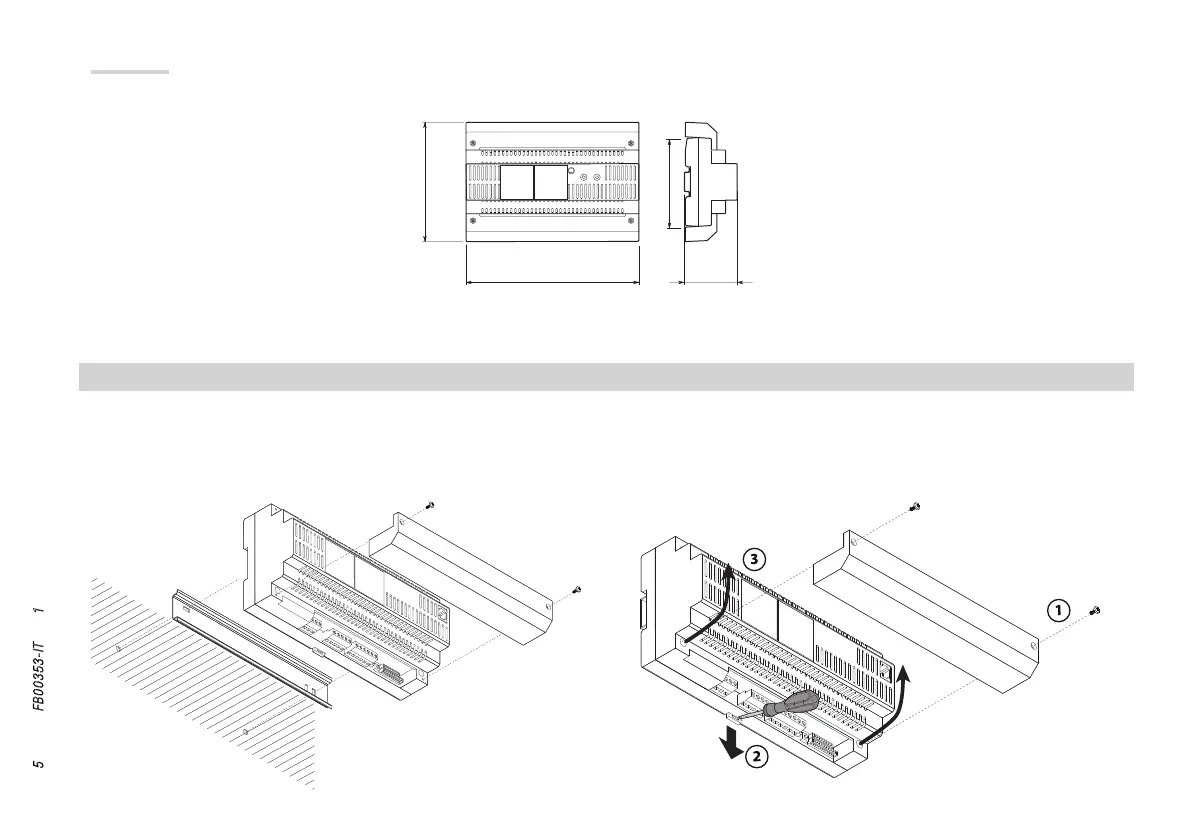 ③

①

②

5    FB00353-IT    1