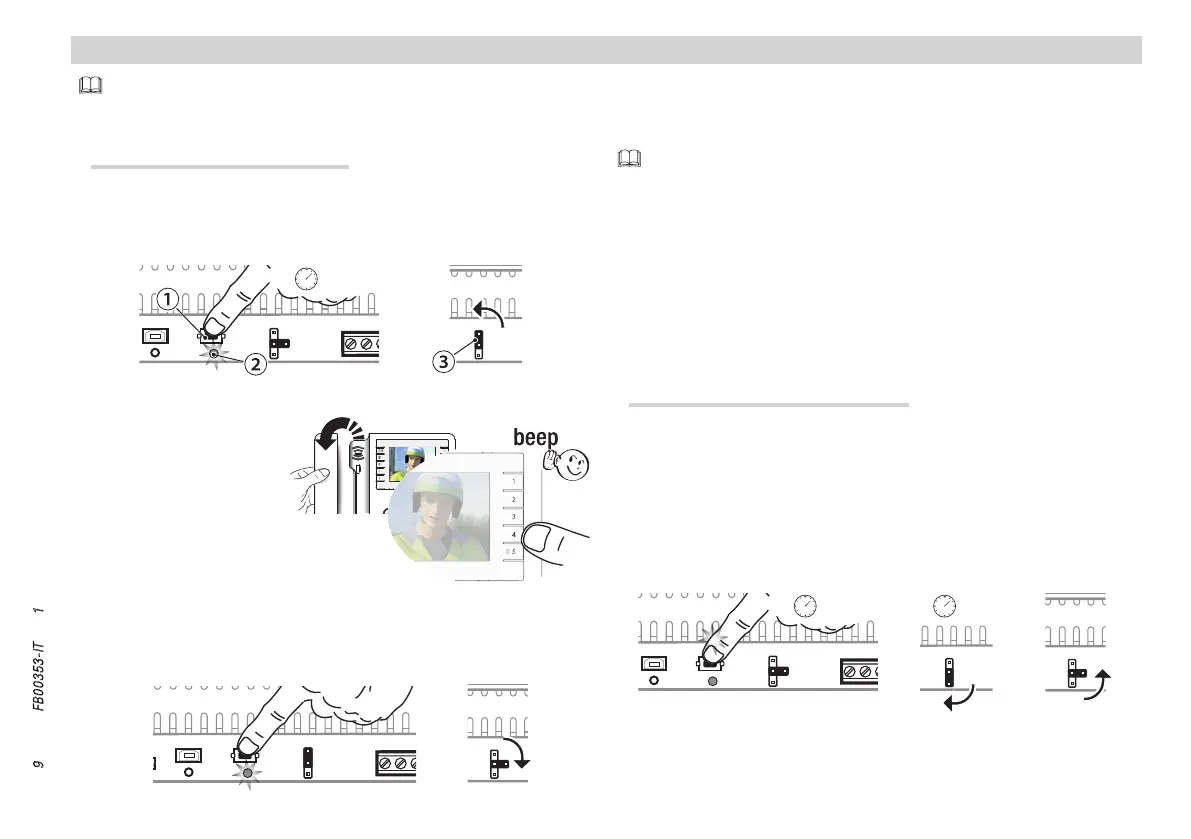 1
2
3
beep
1
2
3
4
5
FB00353-IT 1
9