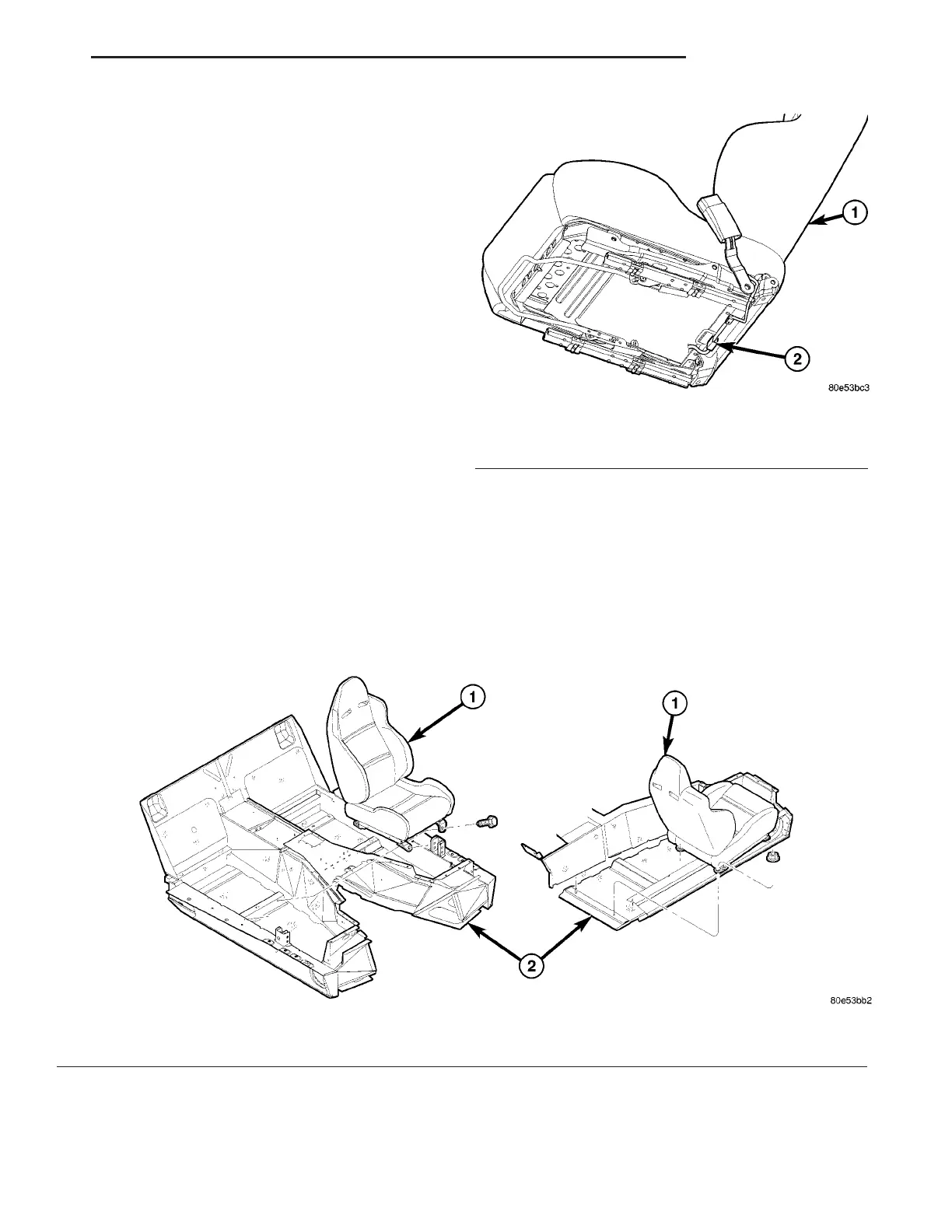 1

2

80e53bc3

1

1

2

80e53bb2