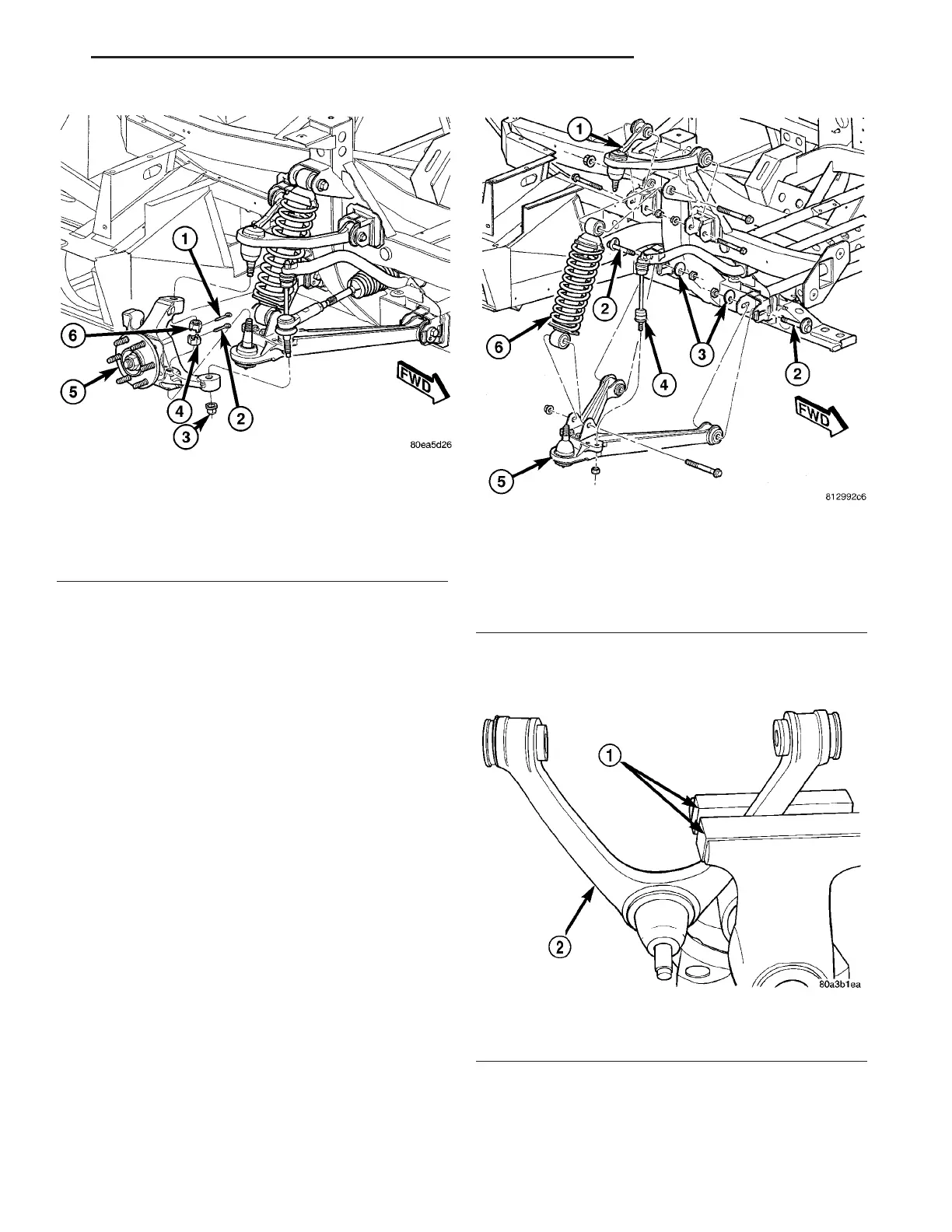 1

6

5

4

3

2

FWD

80ea5d26

1

2

6

4

3

2

5

FWD

812992c6

1

2

80a3b1ea