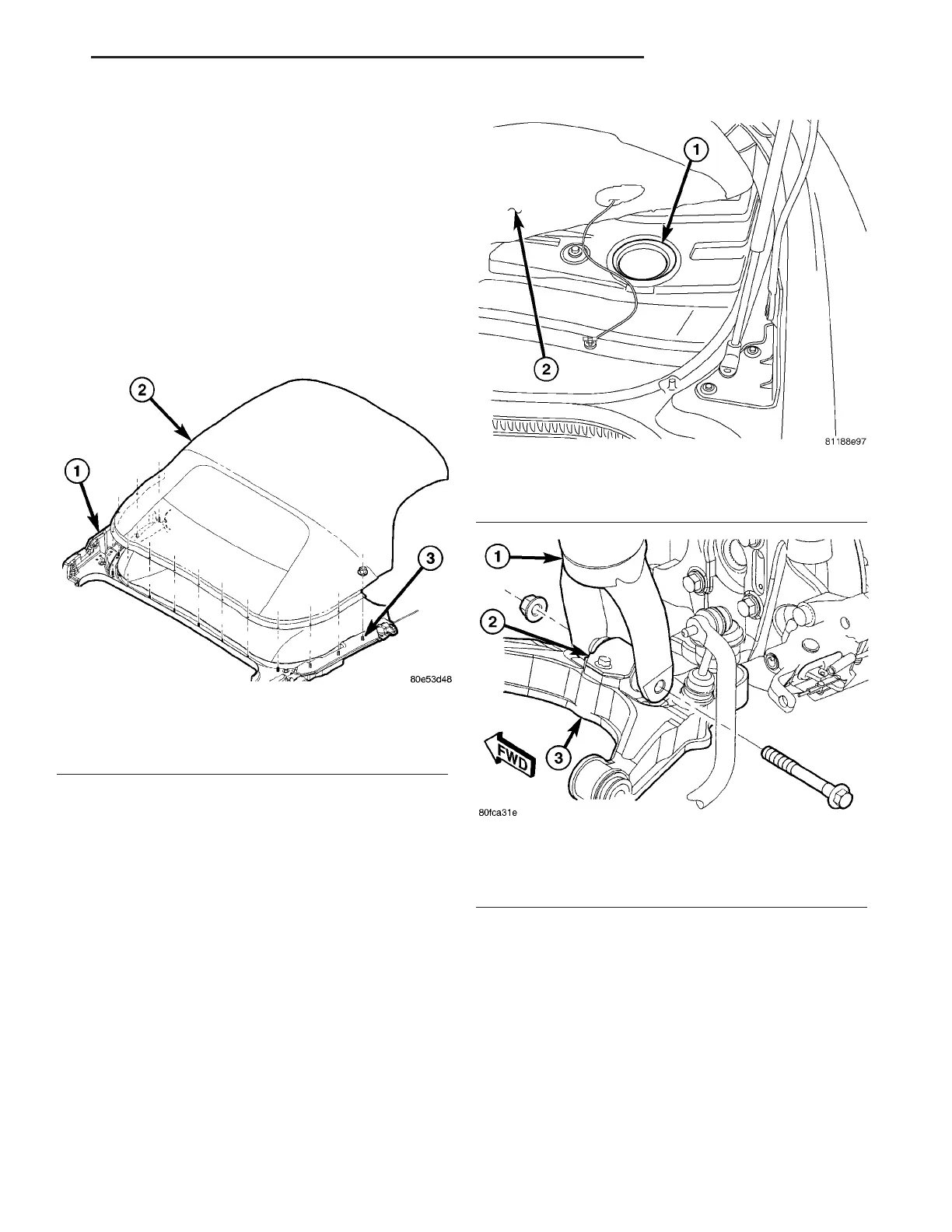 2

1

3

80e53d48

1

2

81188e97

1

2

3

FWD

80fca31e