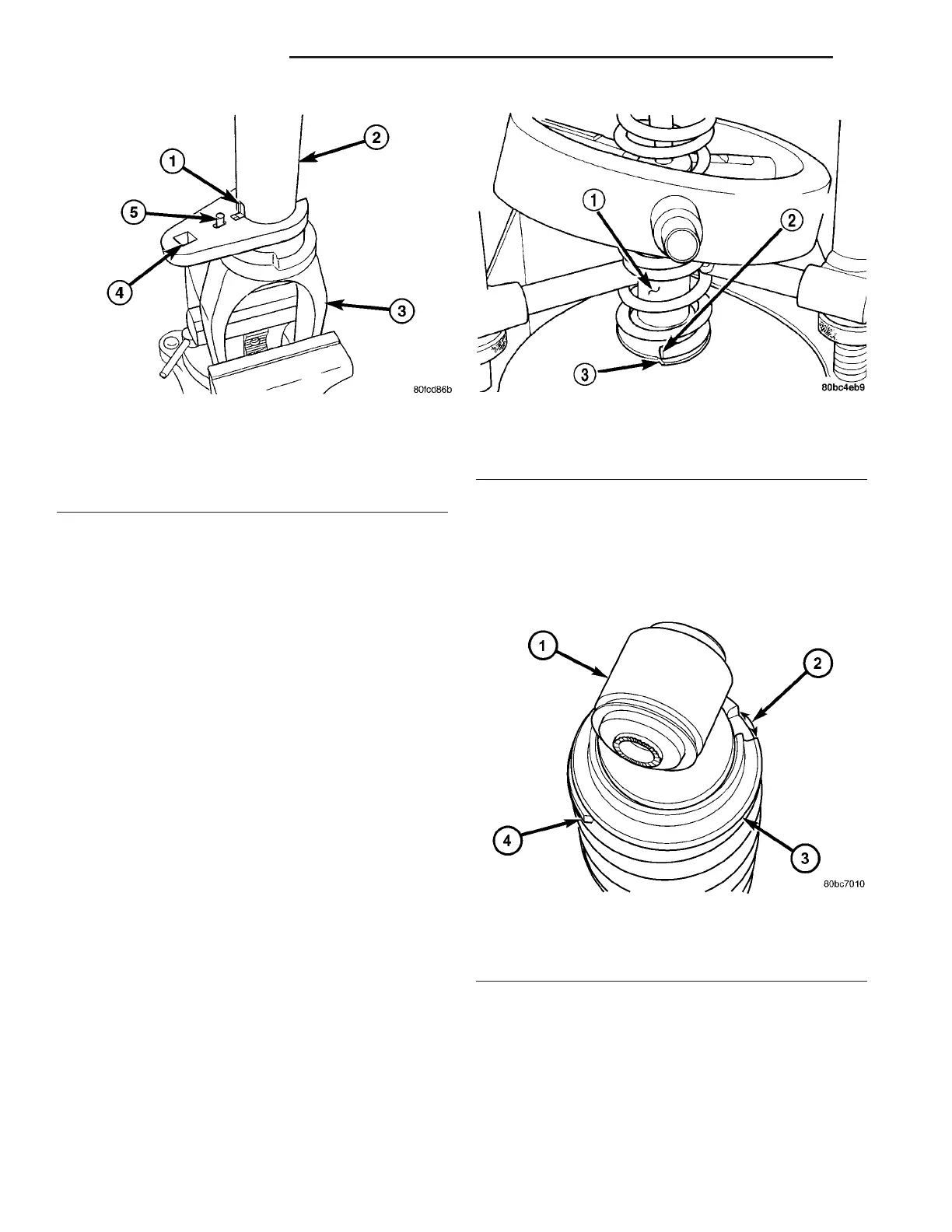 1
2
5
4
3
80fcd86b

1
2
3
80bc4eb9

1
2
4
3
80bc7010