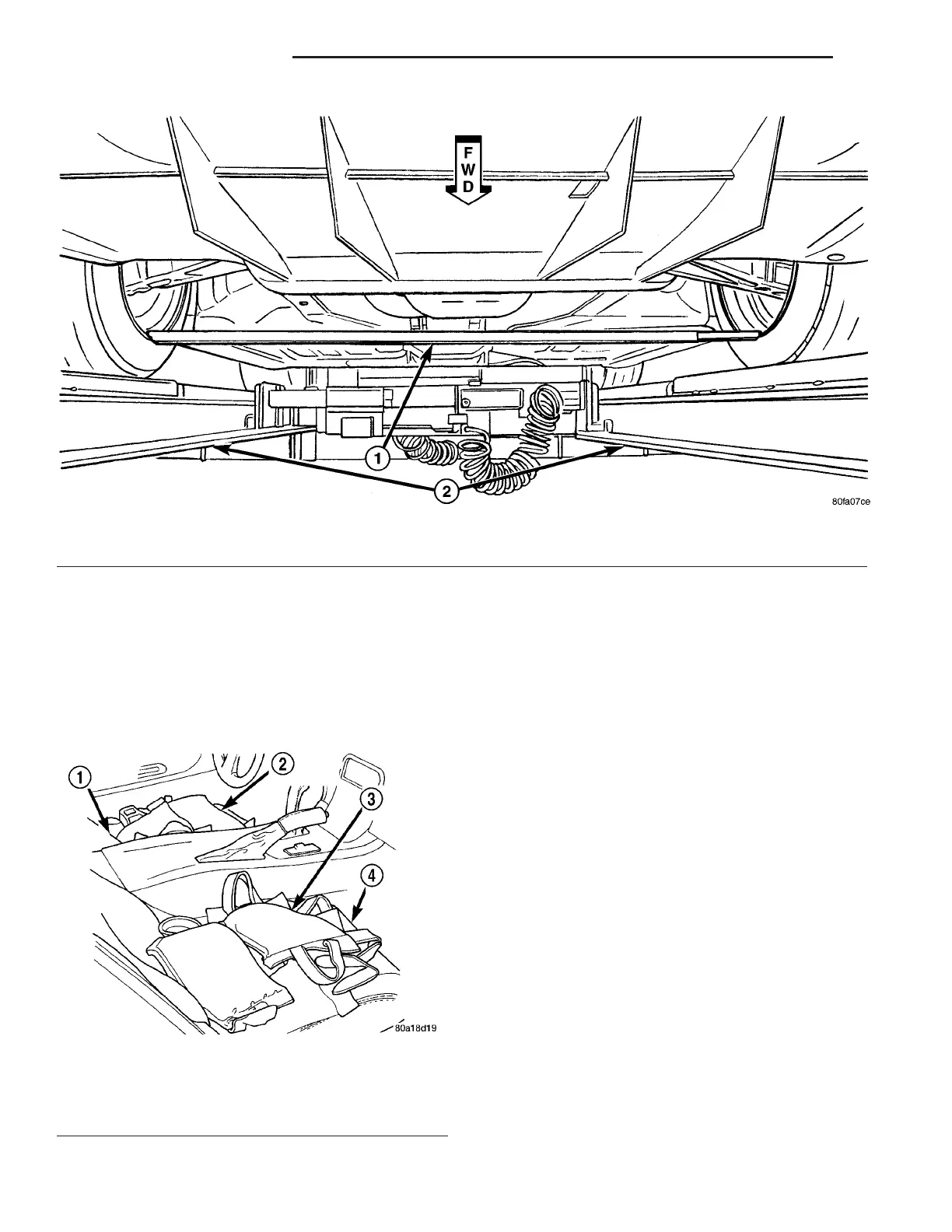 F
W
D

1

2

80fa07ce

1
2
3
4

80a18d19