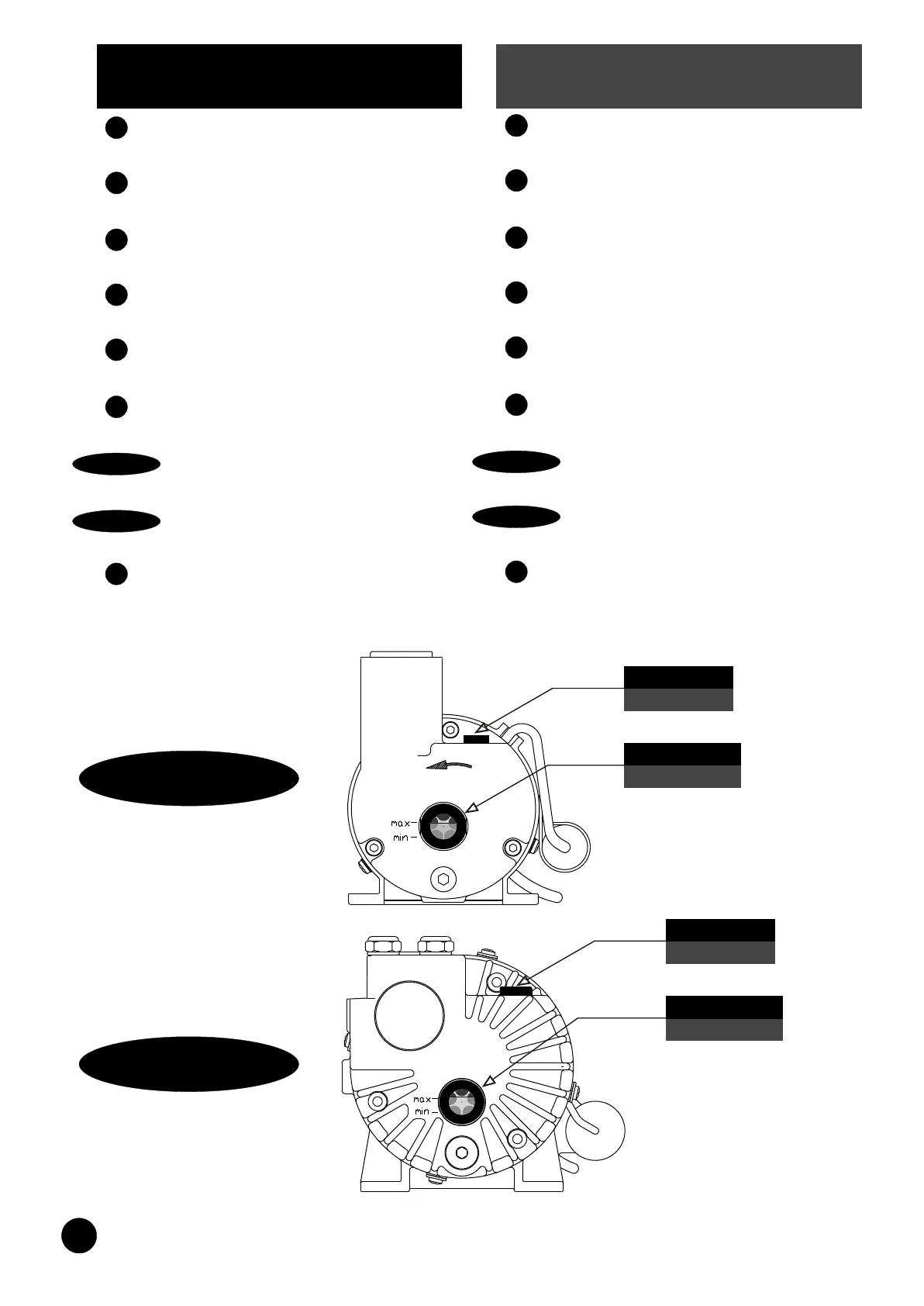 max
min

max
min