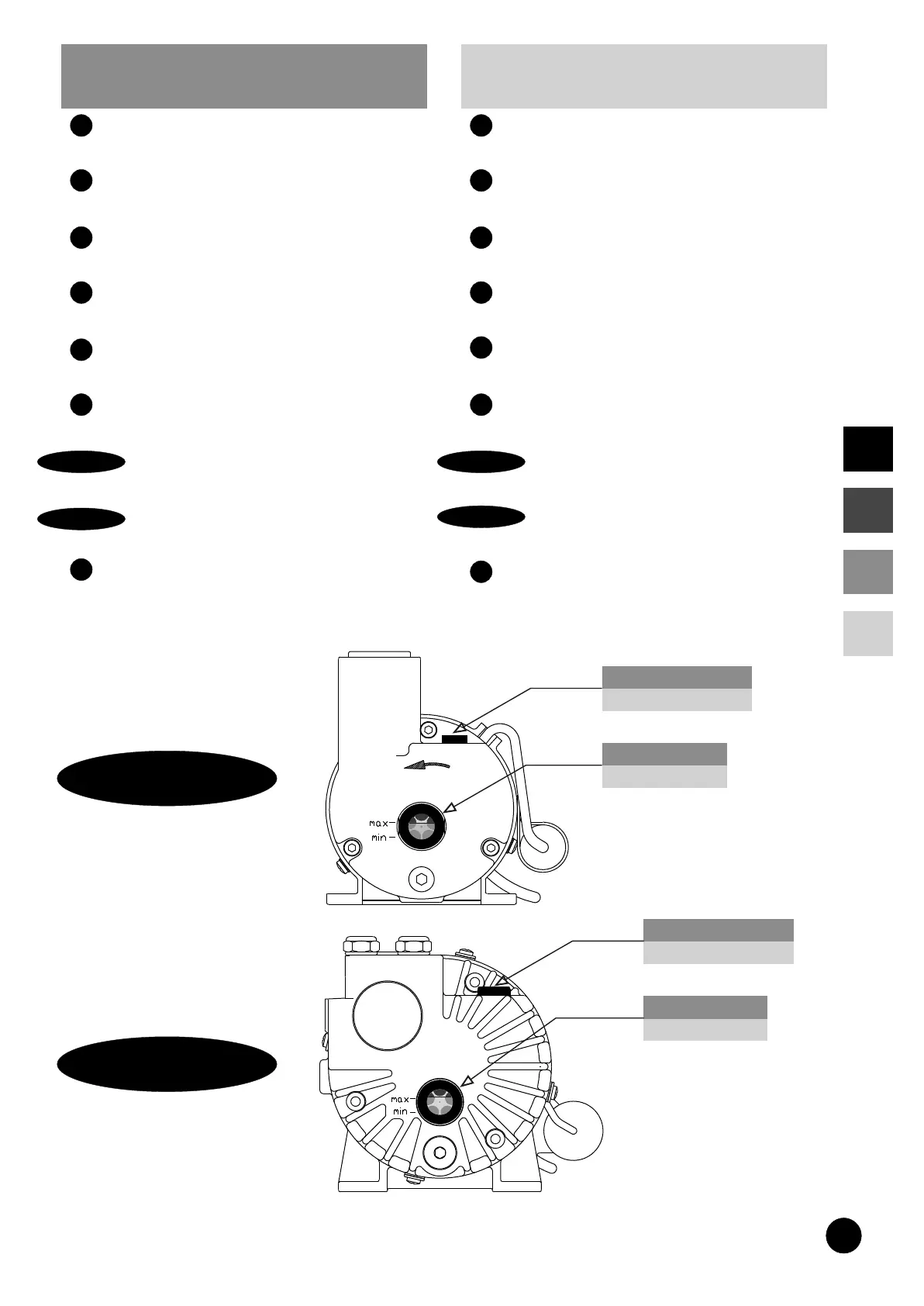 max
min

max
min