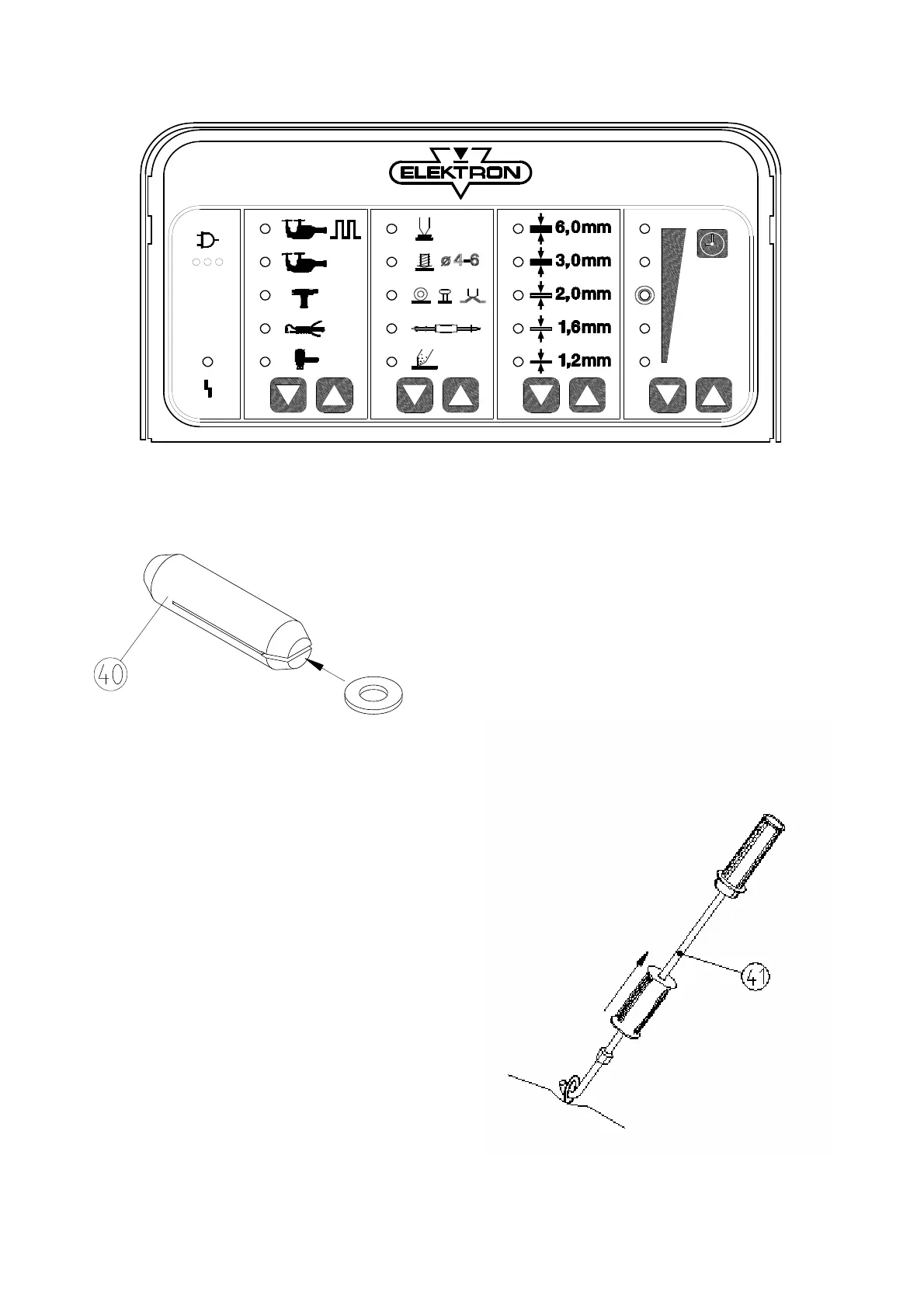 ELEKTRON

ø 4-6

6,0mm
3,0mm
2,0mm
1,6mm
1,2mm

40

41