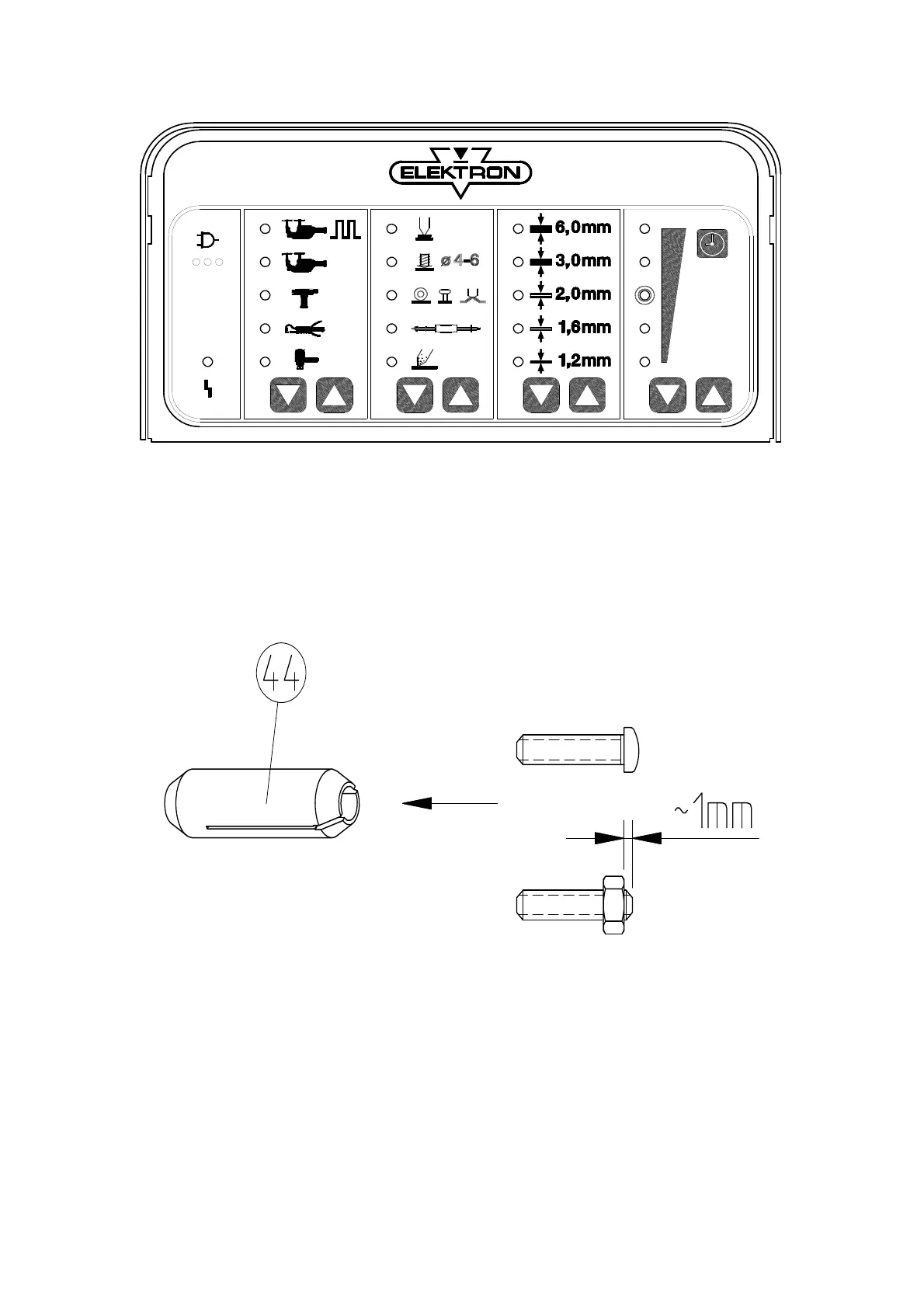 ELEKTRON

ø 4-6

6,0mm
3,0mm
2,0mm
1,6mm
1,2mm

44

~1mm