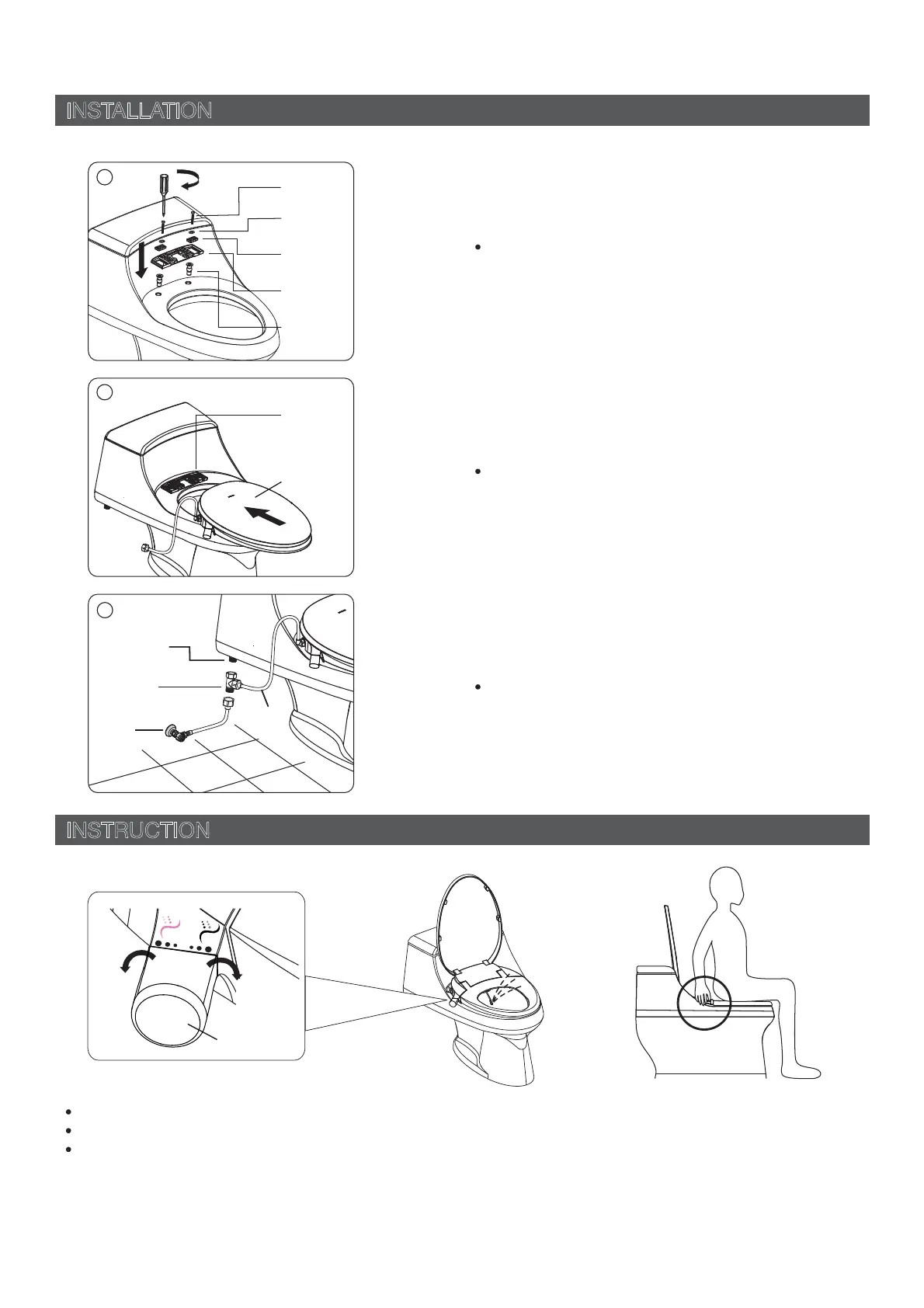 INSTALLATION

INSTRUCTION