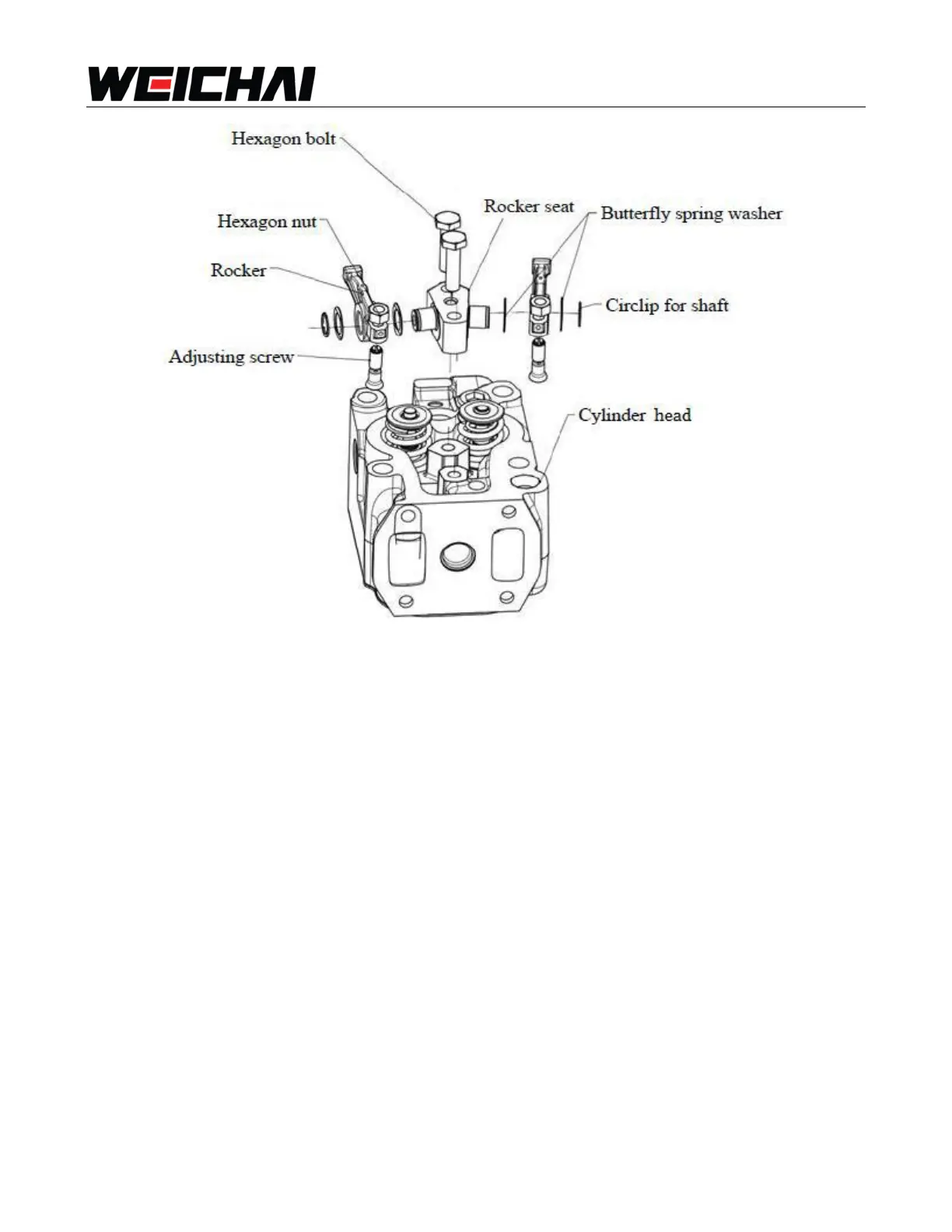 WEICHAI

Hexagon bolt

Rocker seat

Butterfly spring washer

Hexagon nut

Rocker

Circlip for shaft

Adjusting screw

Cylinder head