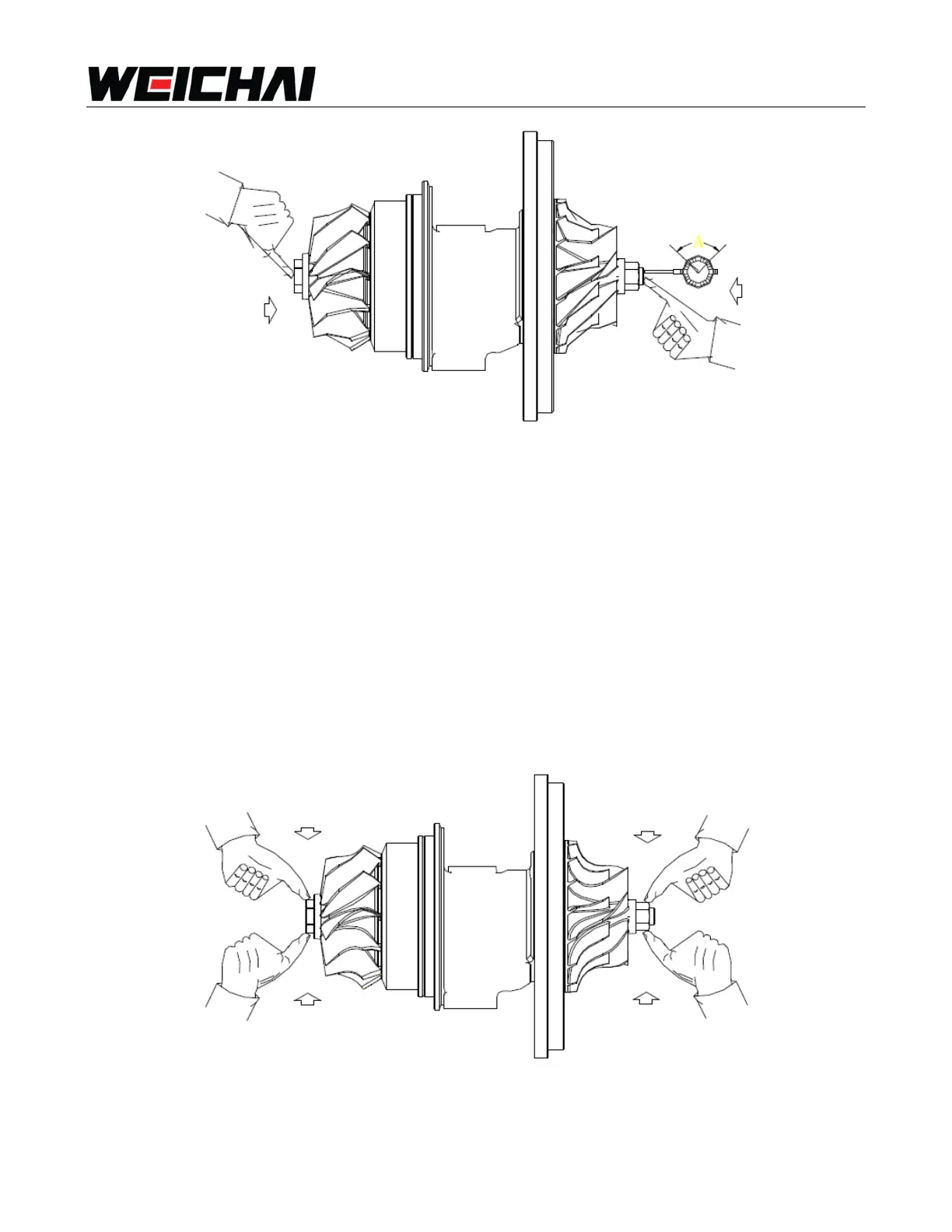 WEICHAI

A