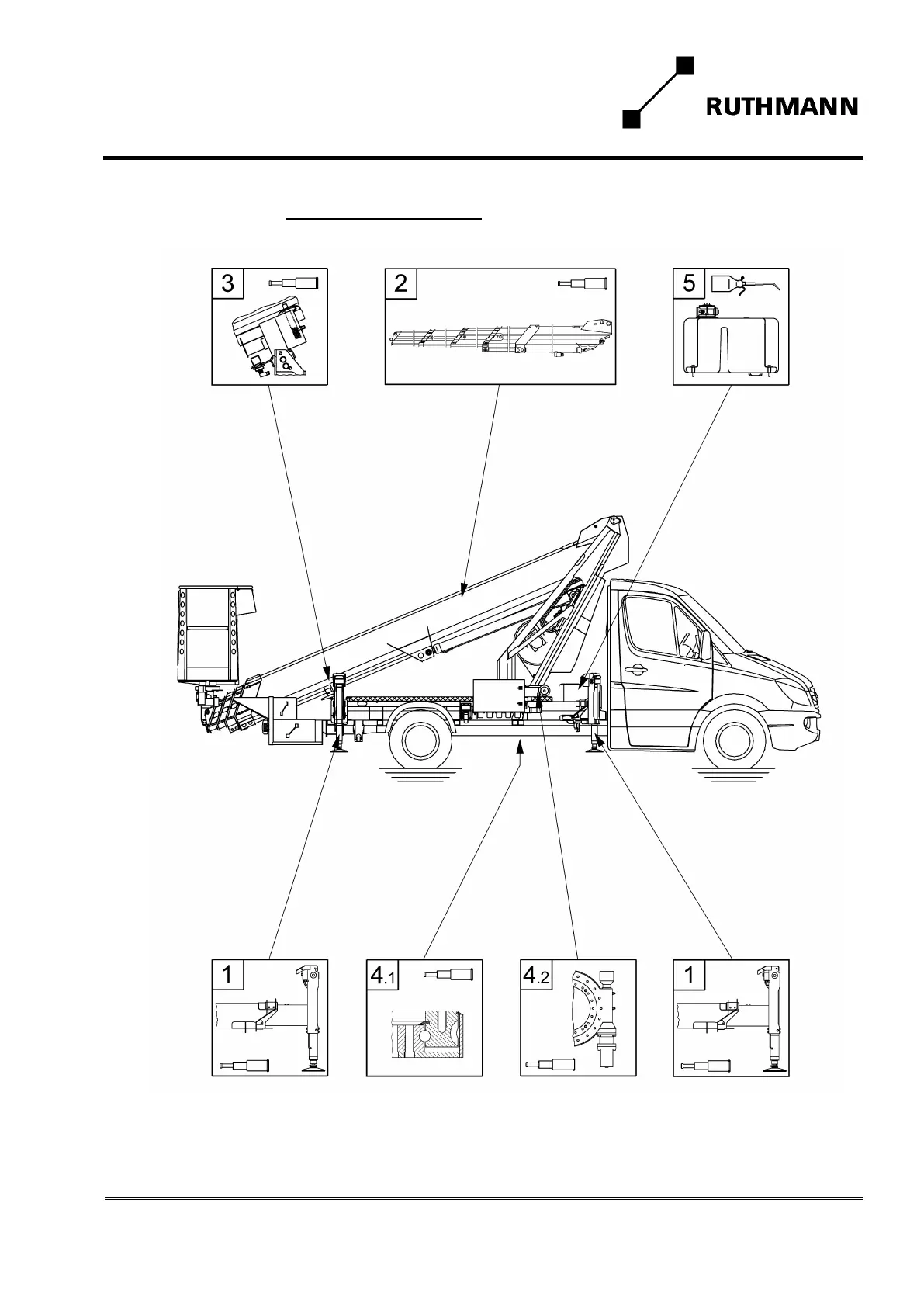 RUTHMANN

3

2

5

1

4.1

4.2

1