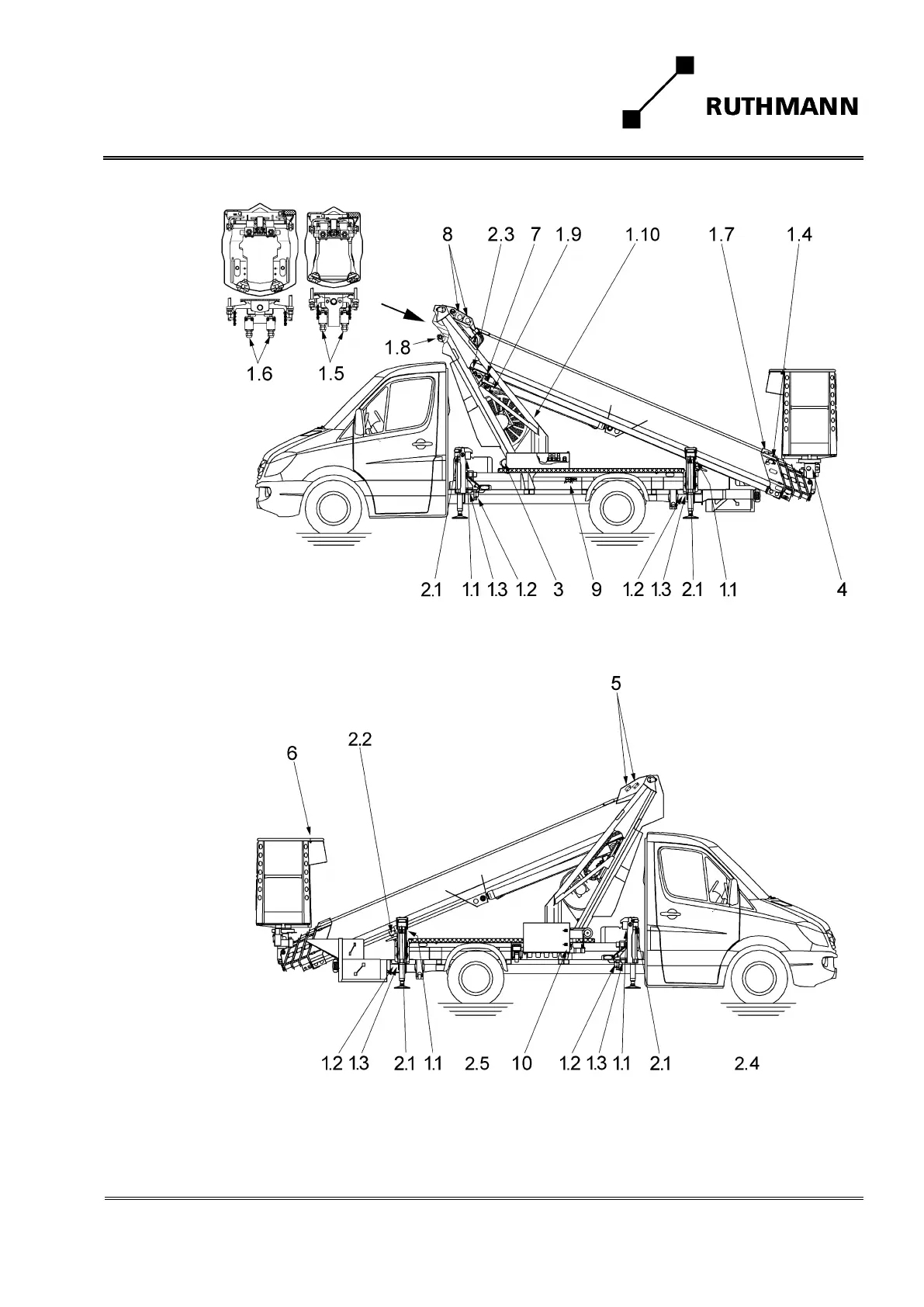 RUTHMANN

8 2.3 7 1.9 1.10 1.7 1.4

1.8

1.6 1.5

2.1 1.1 1.3 1.2 3 9 1.2 1.3 2.1 1.1 4

5

2.2

6

1.2 1.3 2.1 1.1 2.5 10 1.2 1.3 1.1 2.1 2.4