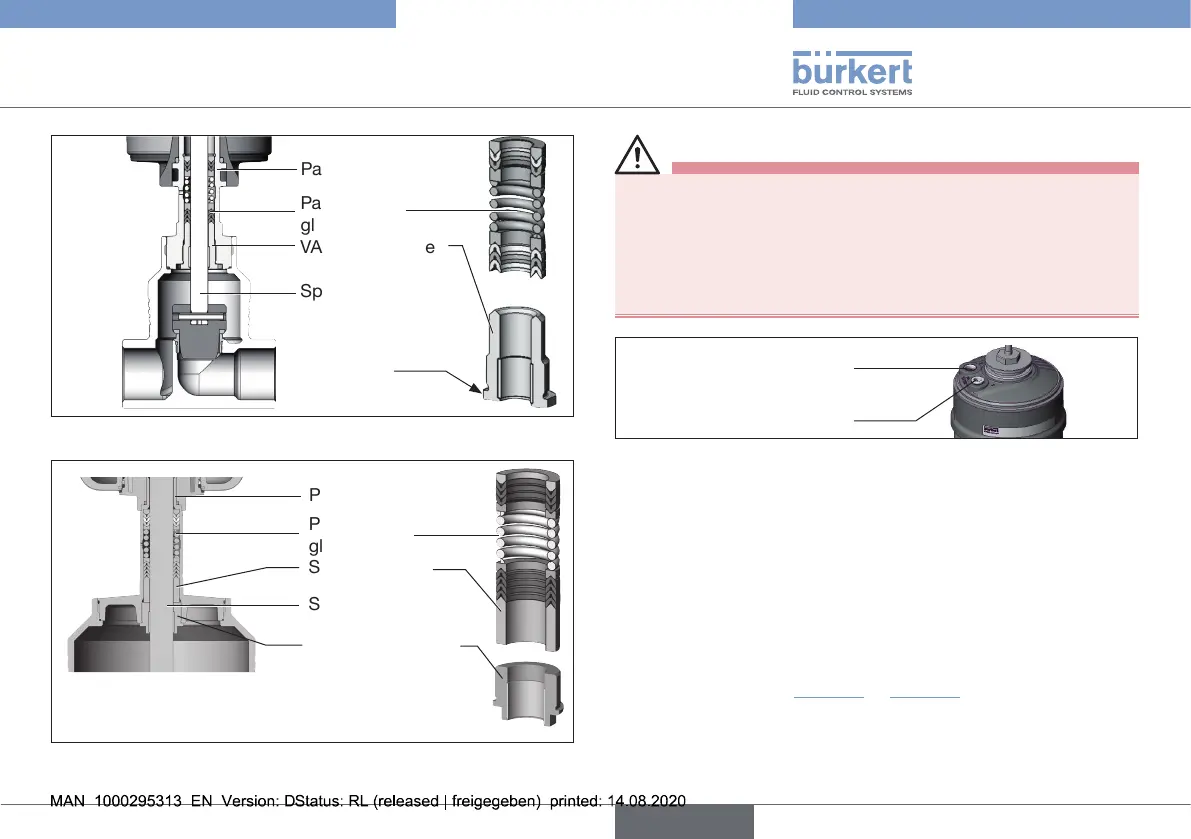 bürkert
FLUID CONTROL SYSTEMS

Pa

Pa
gl

VA

e

Sp

P

P
gl

S

S

MAN 1000295313 EN Version: DStatus: RL (released | freigegeben) printed: 14.08.2020