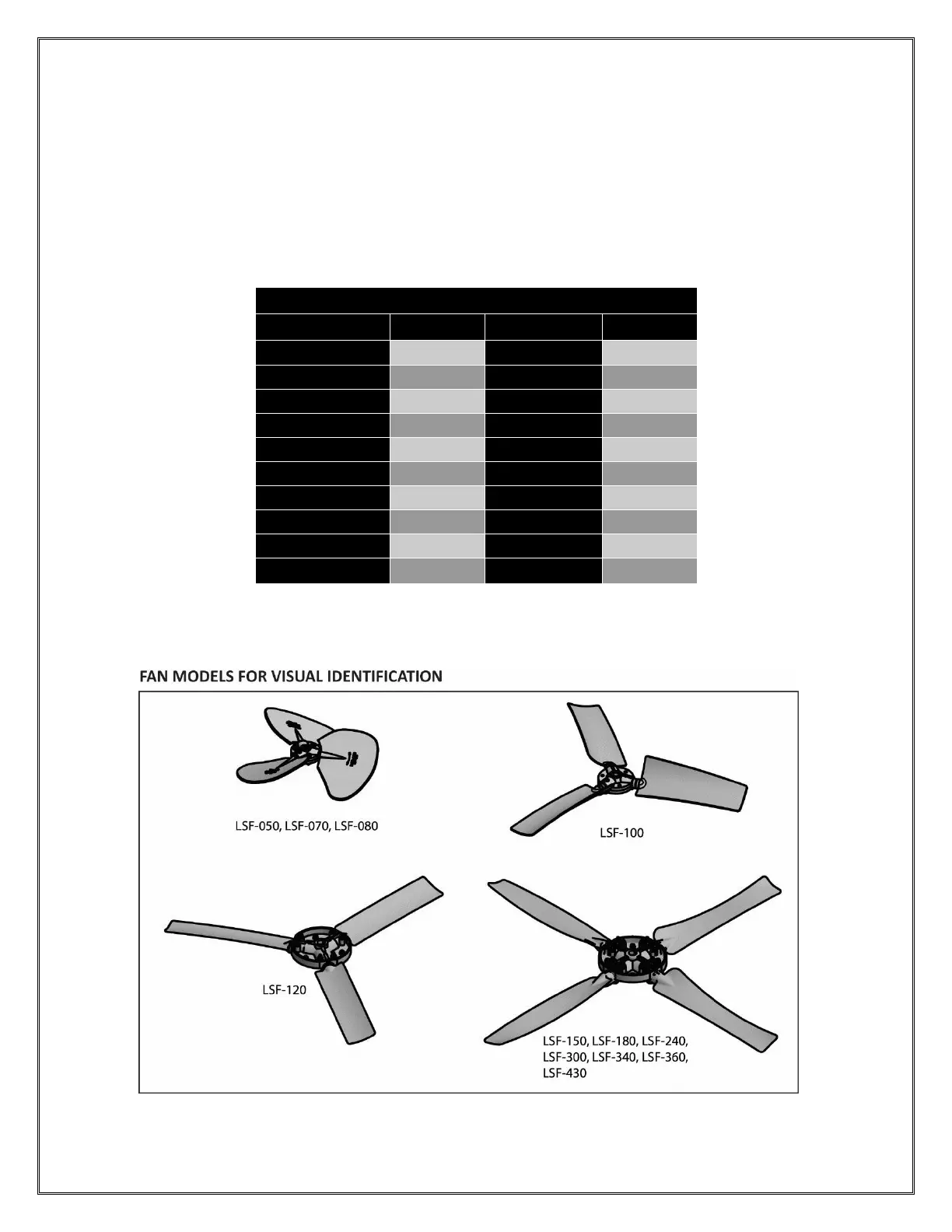 FAN MODELS FOR VISUAL IDENTIFICATION

LSF-050, LSF-070, LSF-080

LSF-100

LSF-120

LSF-150, LSF-180, LSF-240, LSF-300, LSF-340, LSF-360, LSF-430