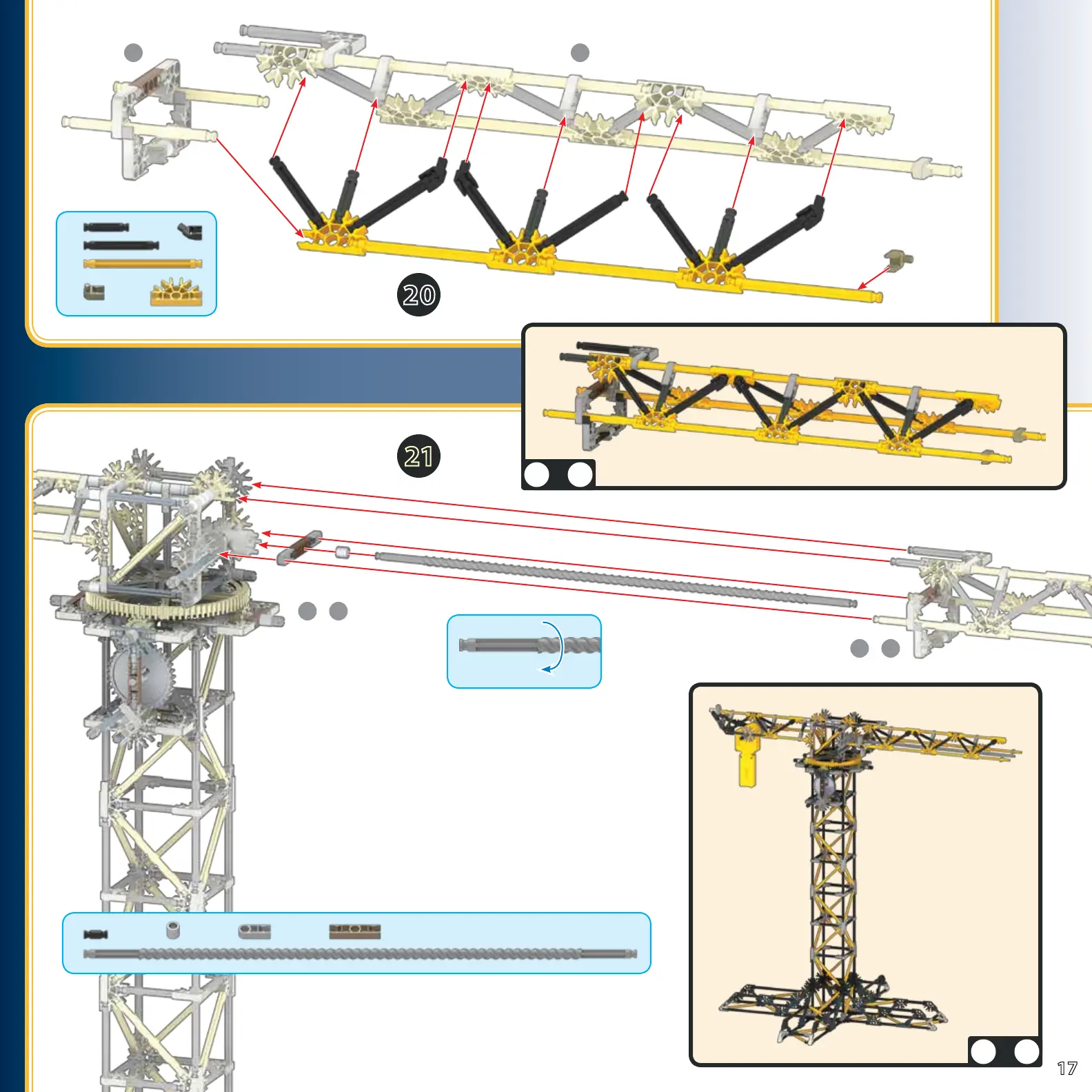 20

21

17