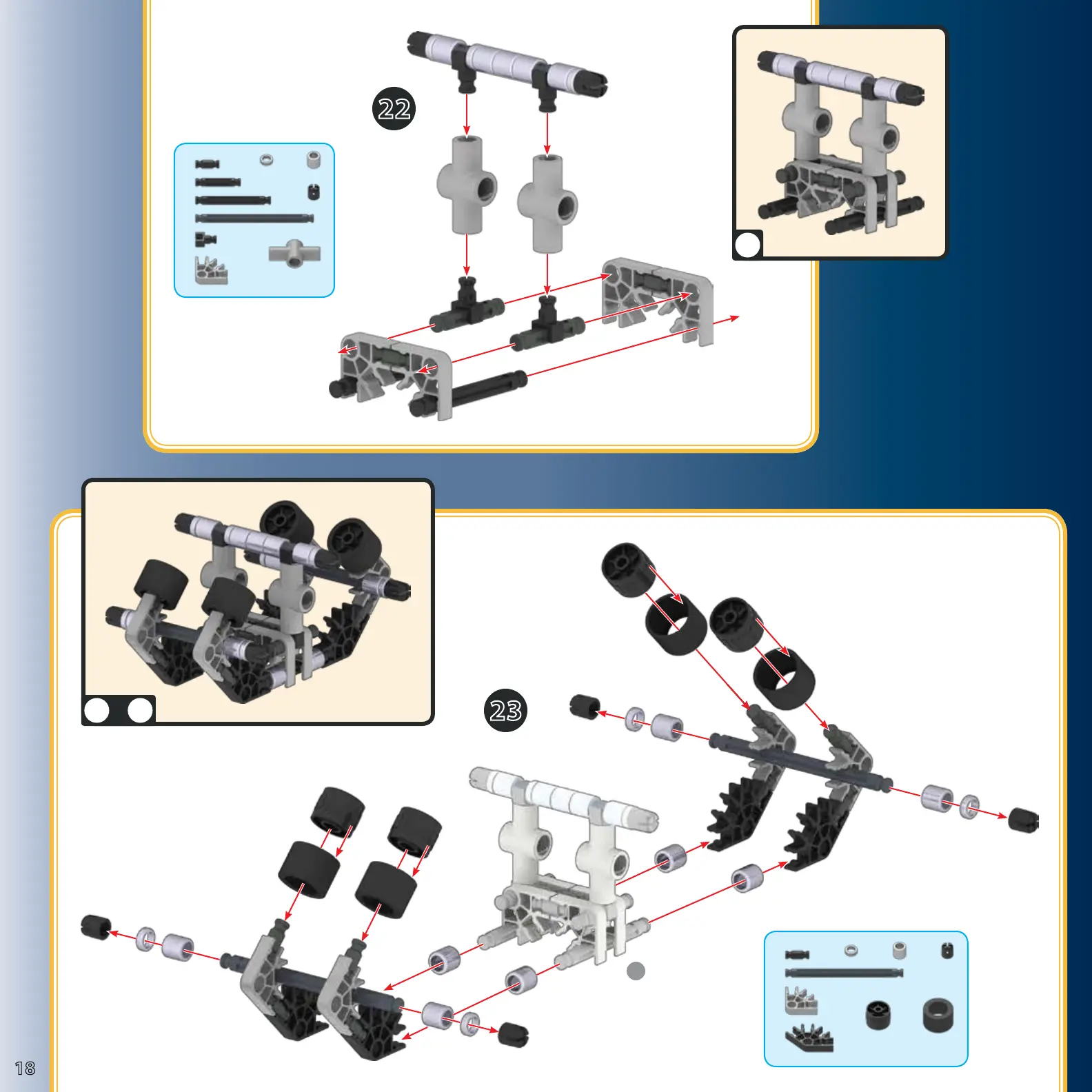 22

23

18