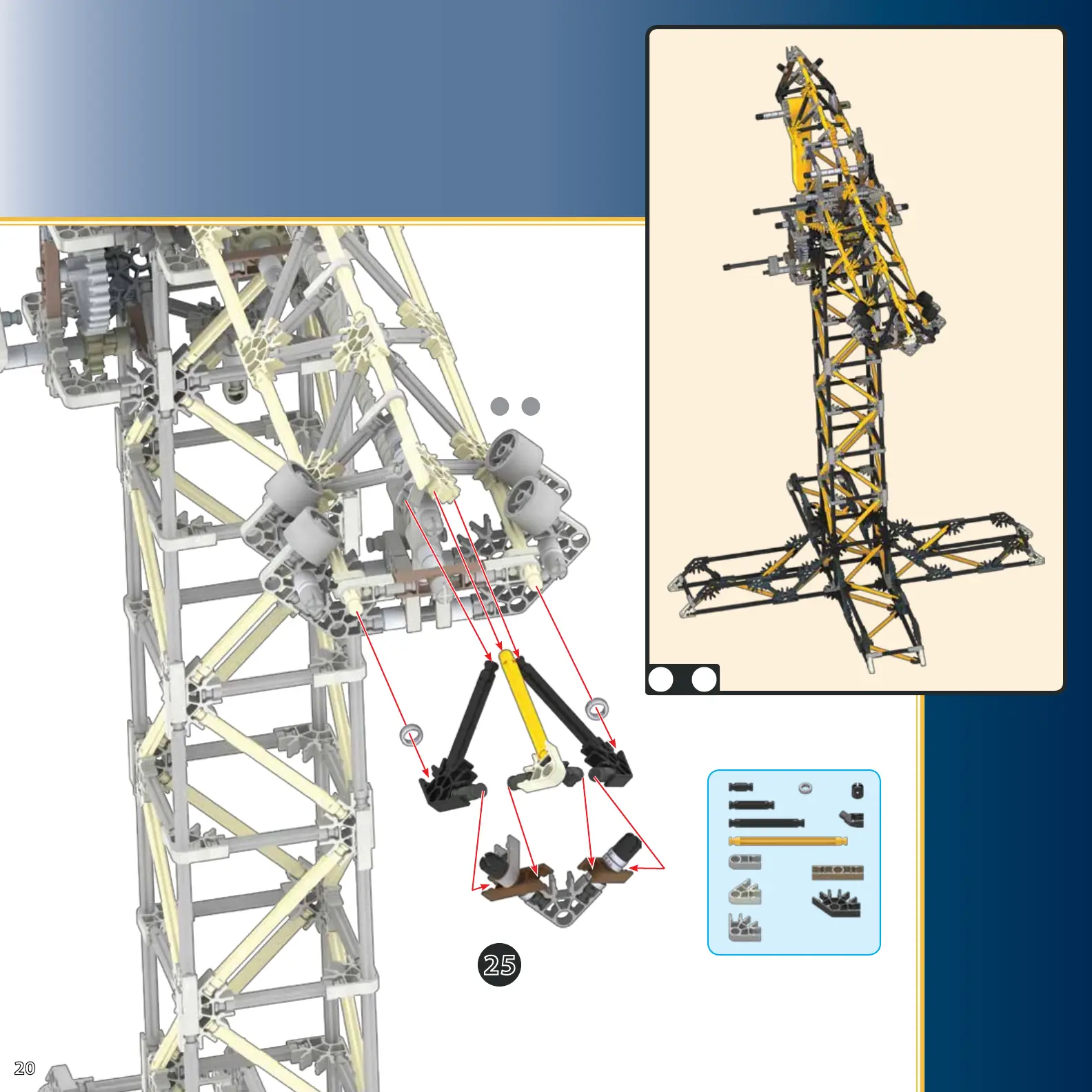 25

20