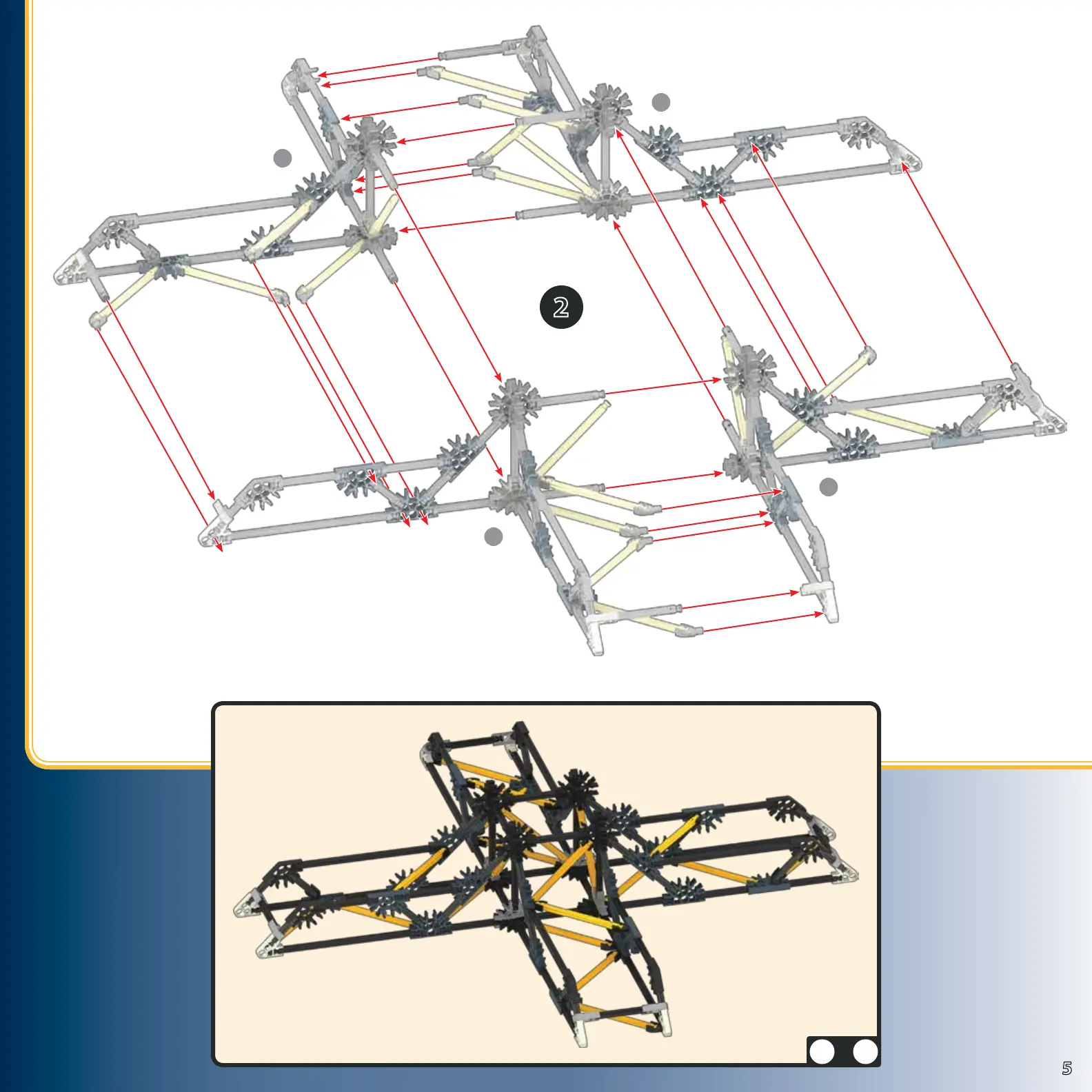 2

5