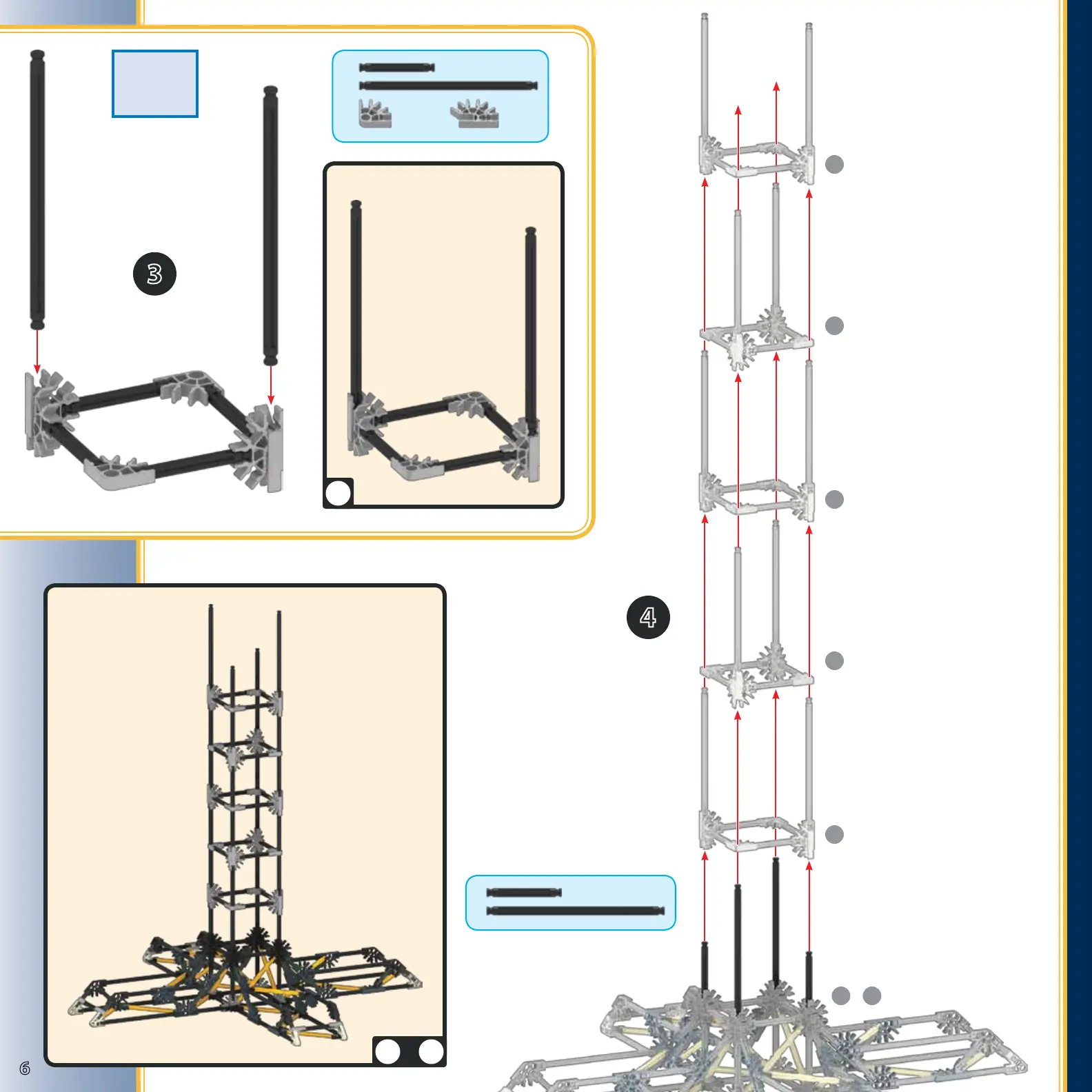 3

4

6