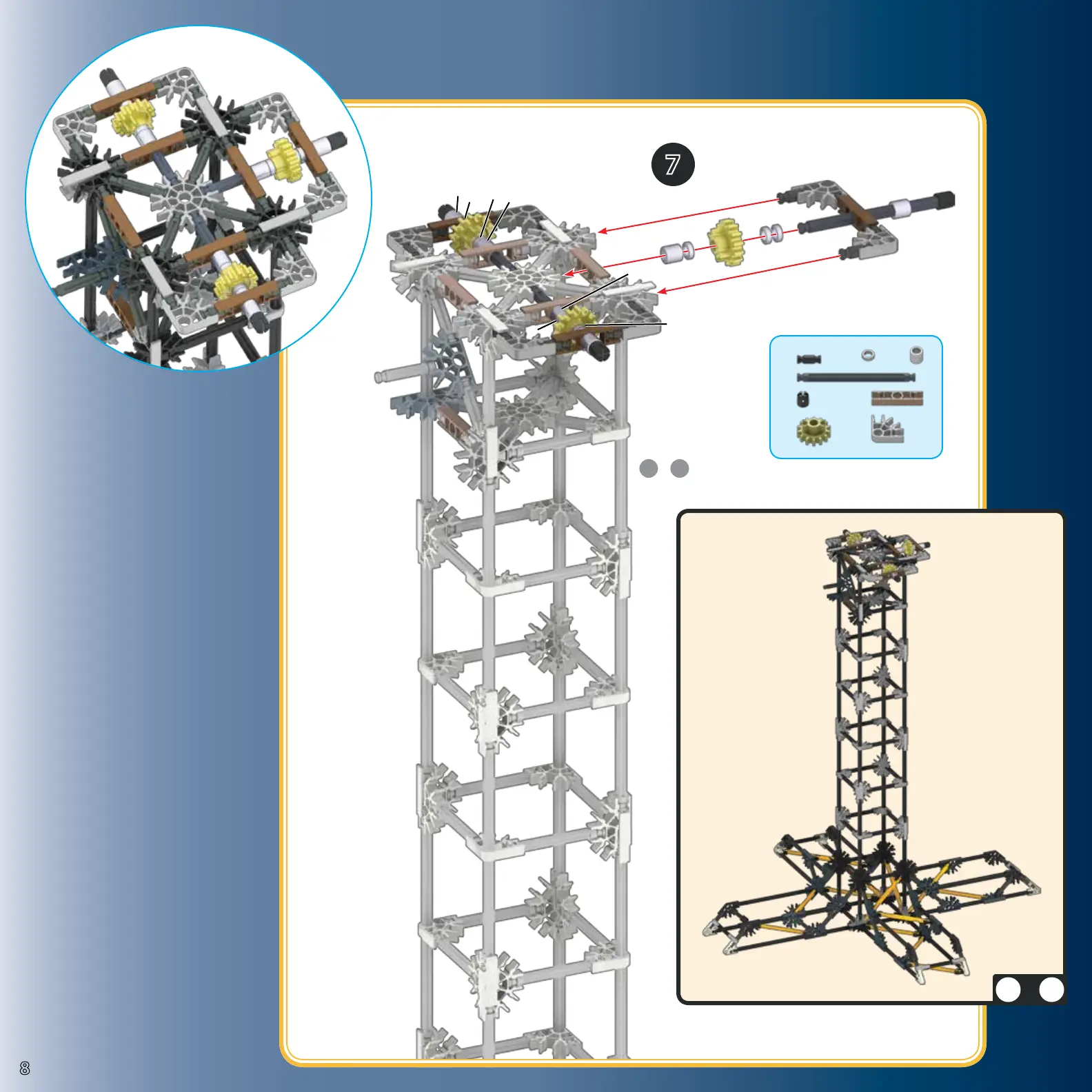 7

8