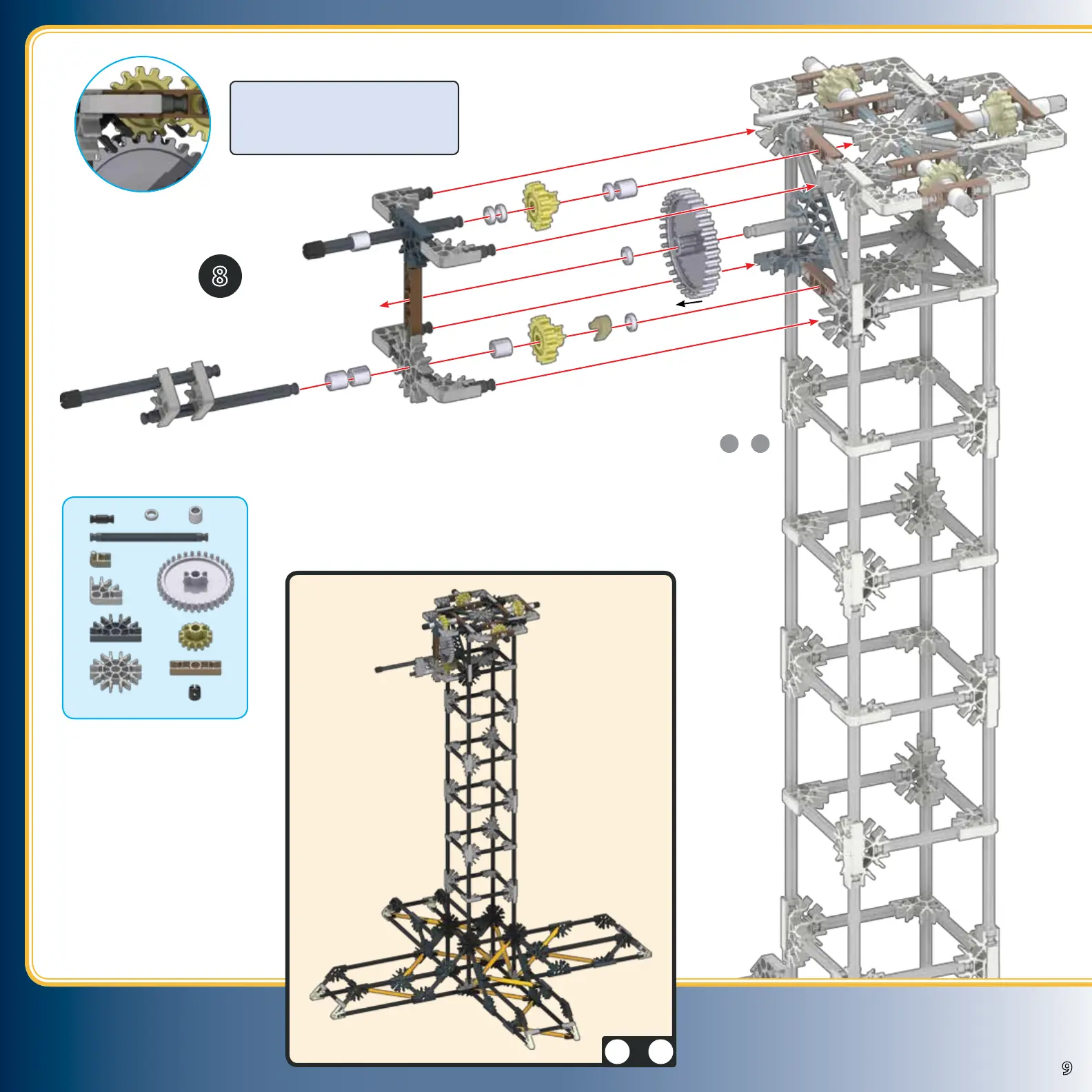 8

9