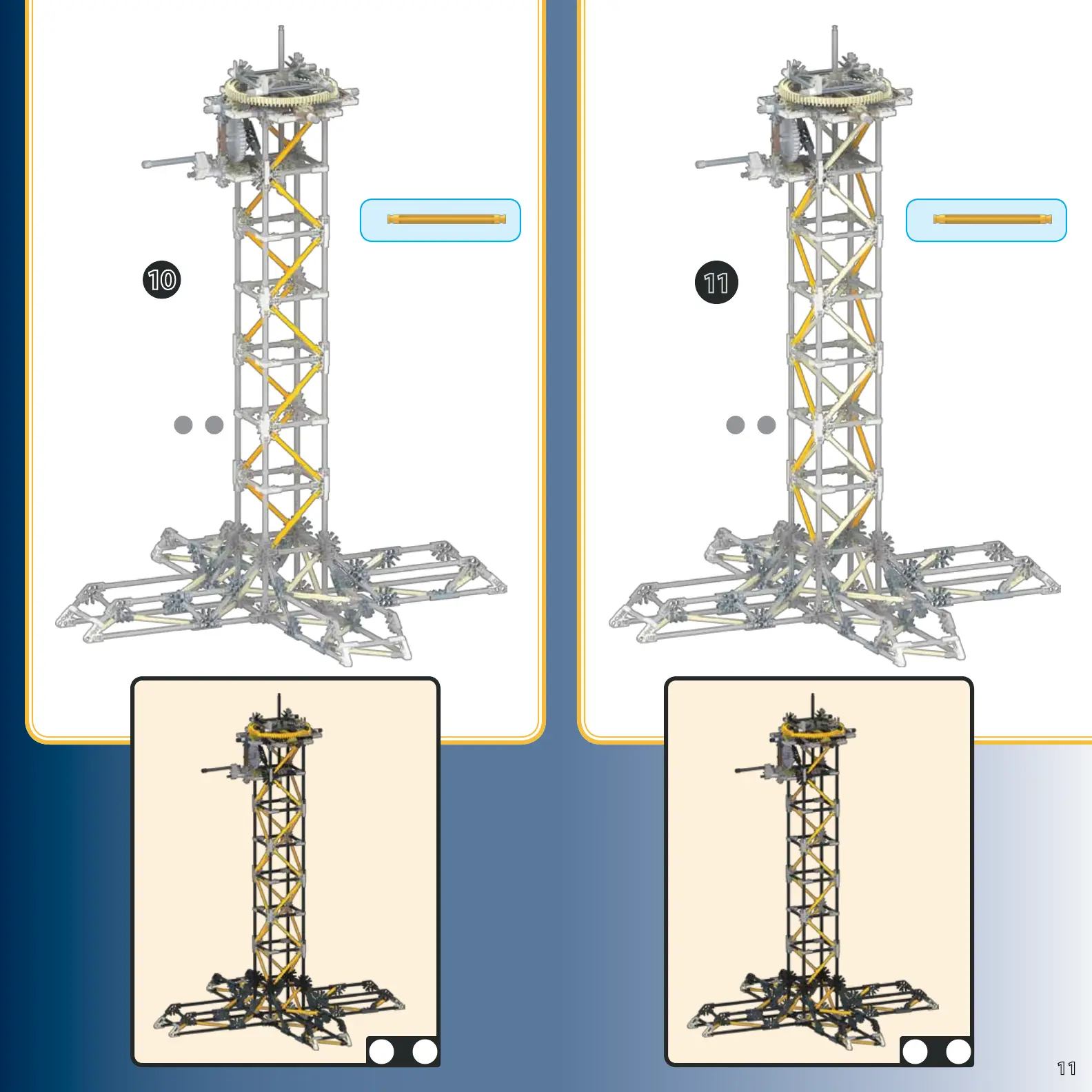 10

11

11