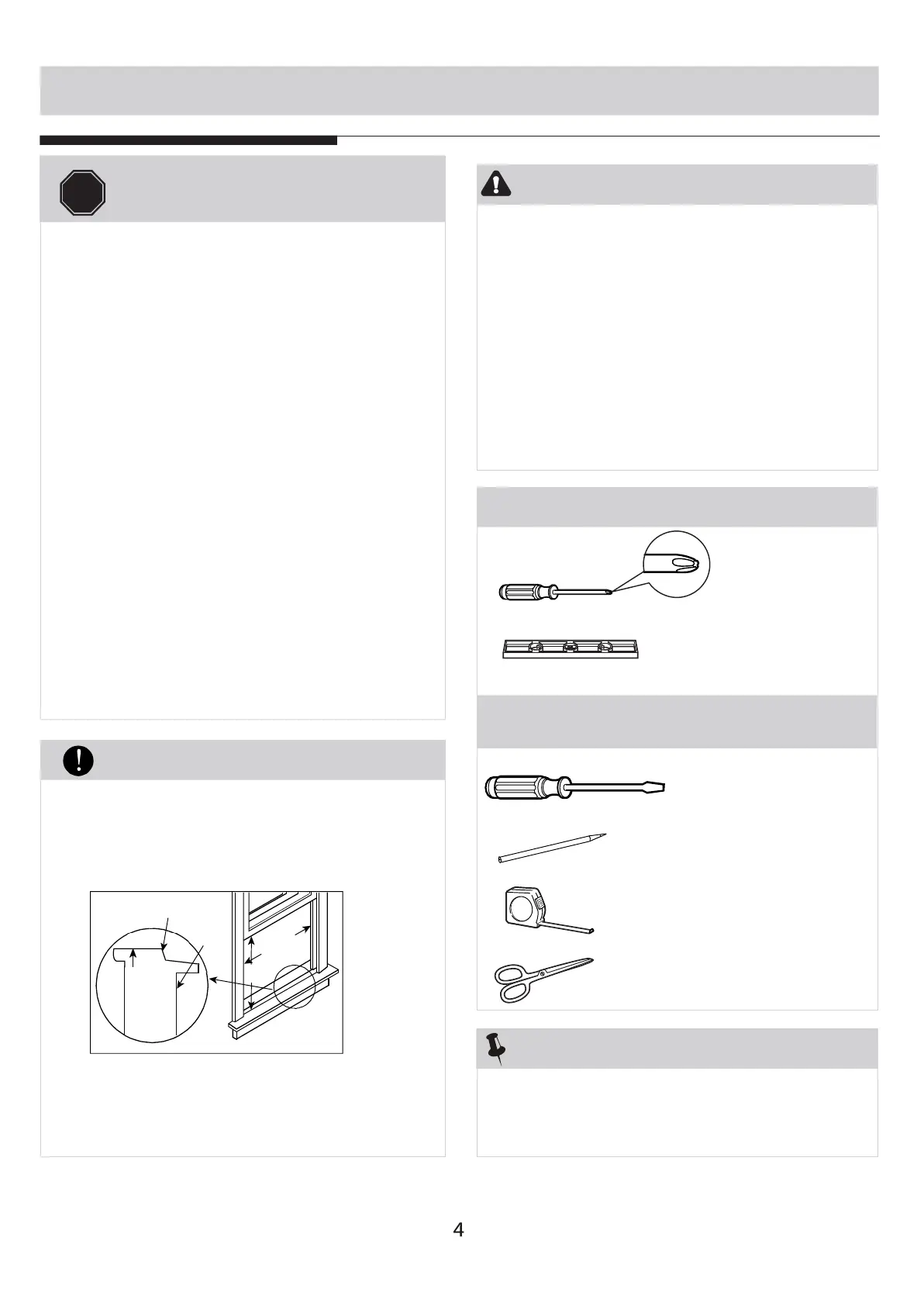 4