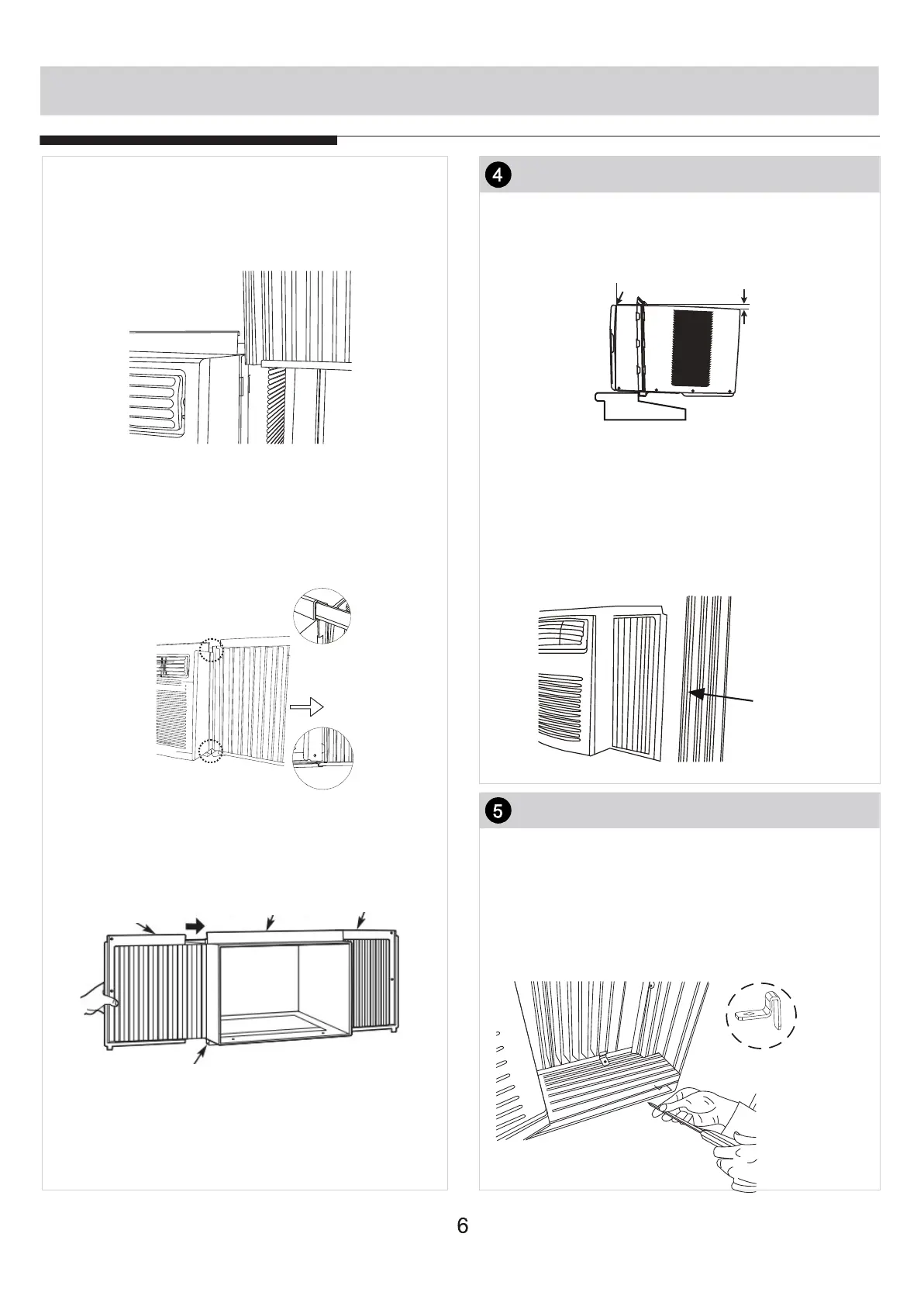 4

5

6