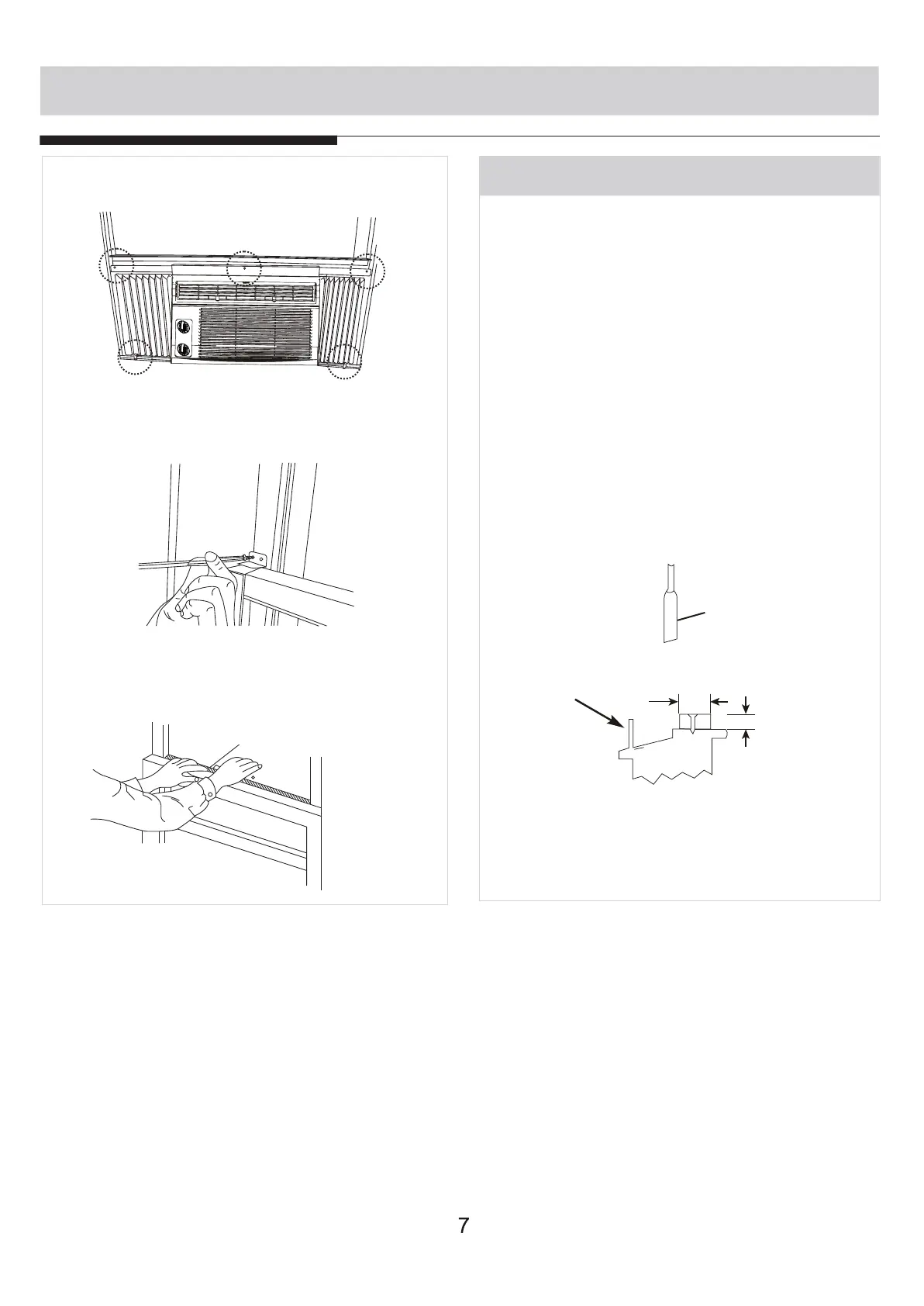 7