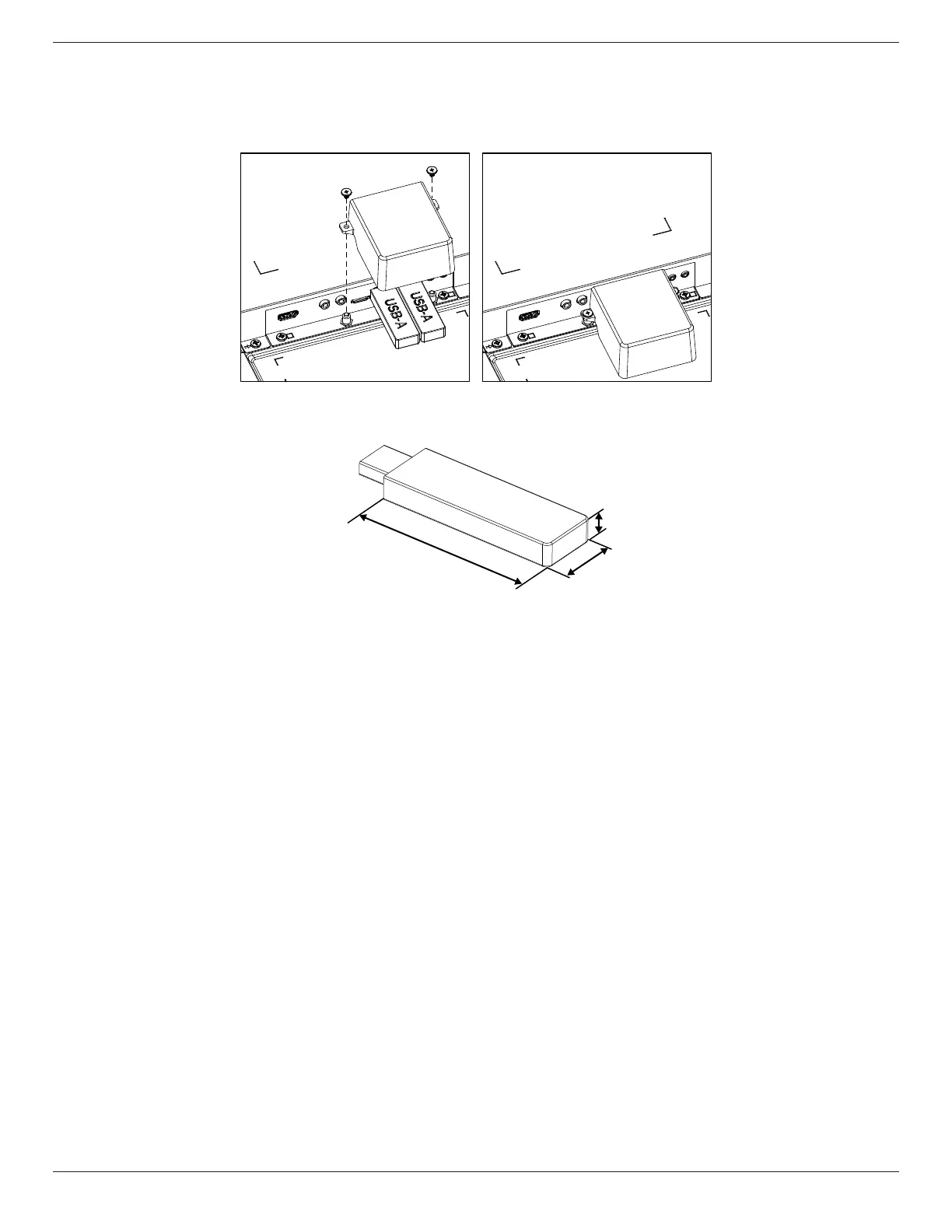 USB-A

USB-A