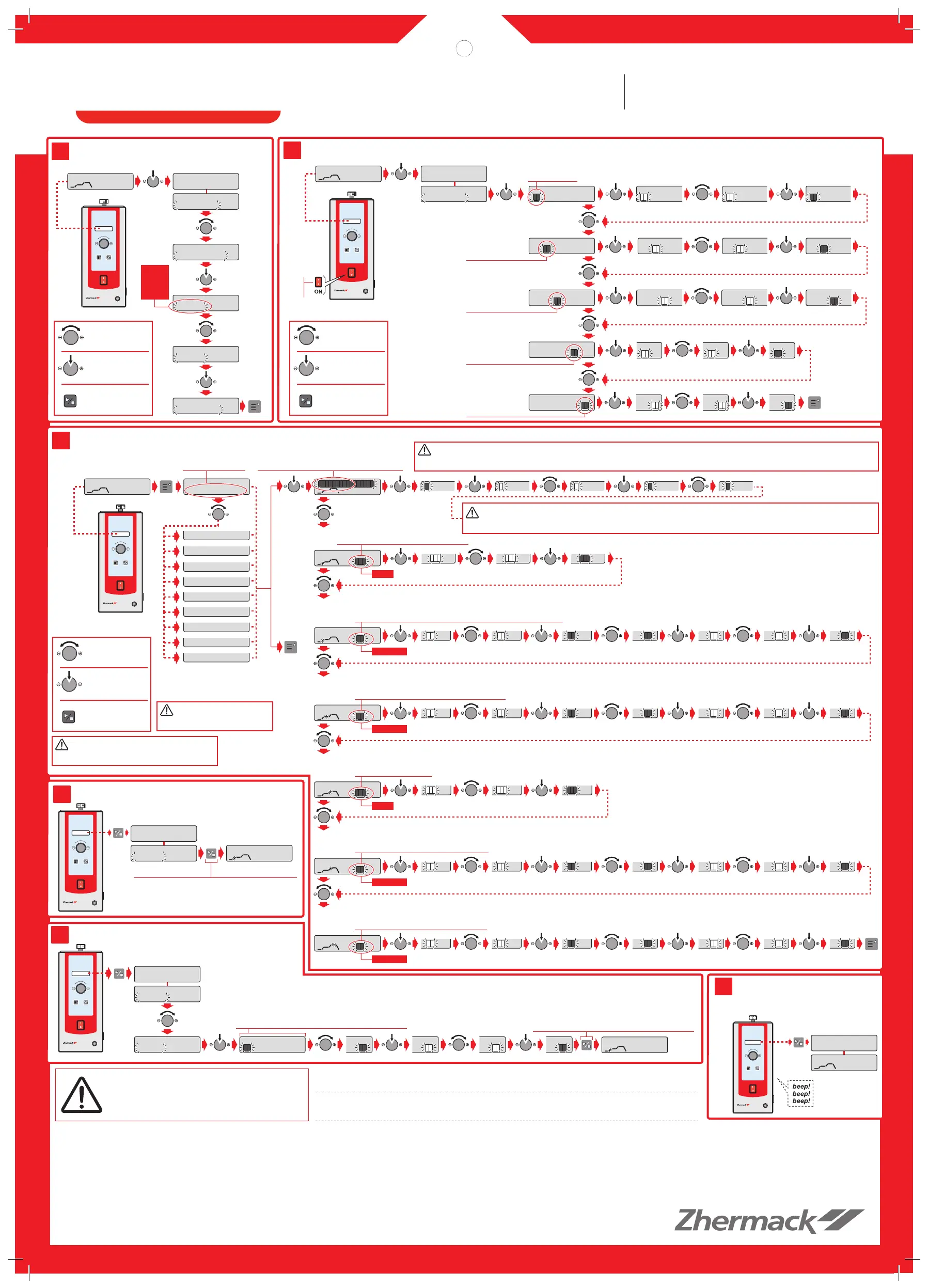 ON

beep!
beep!
beep!

Zhermack