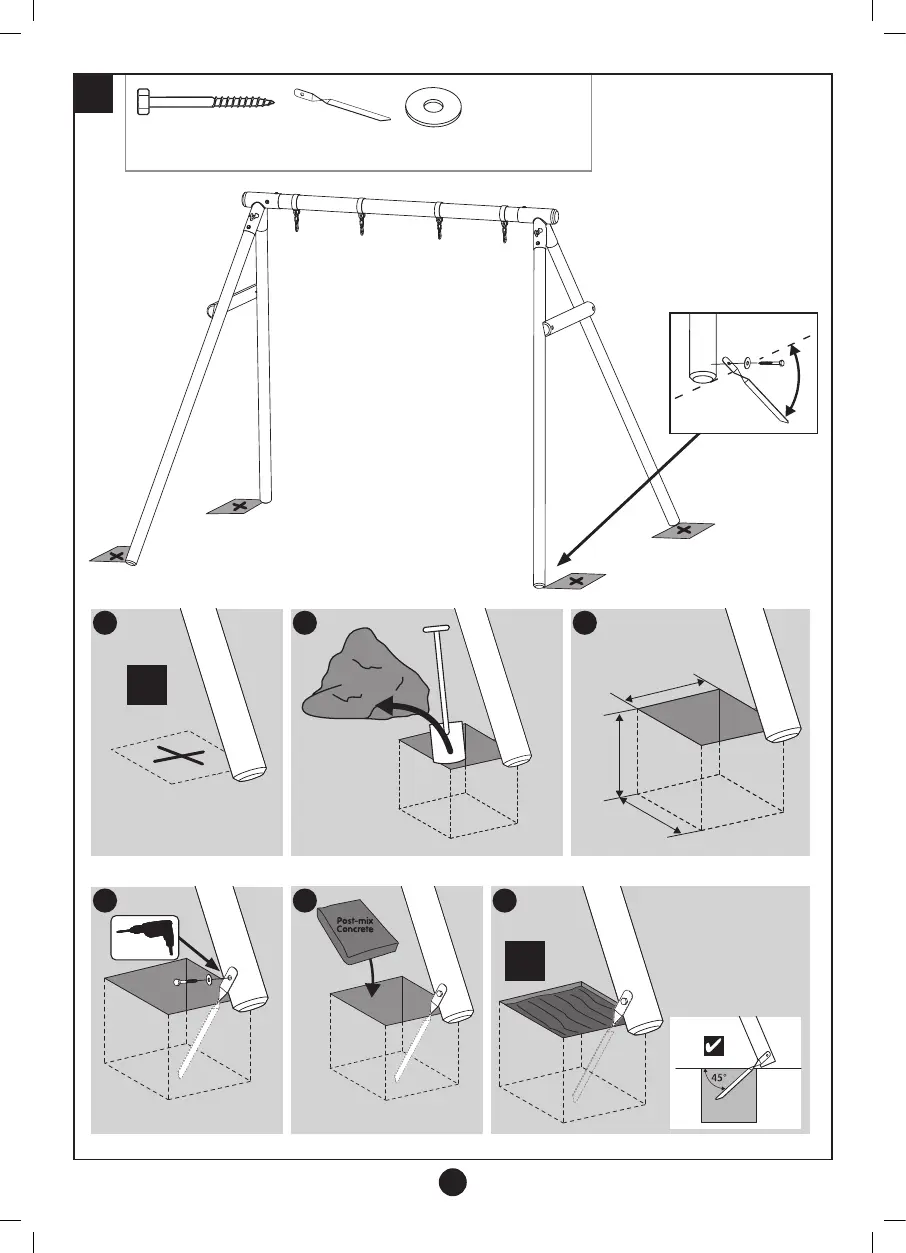 Post-mix Concrete

45°