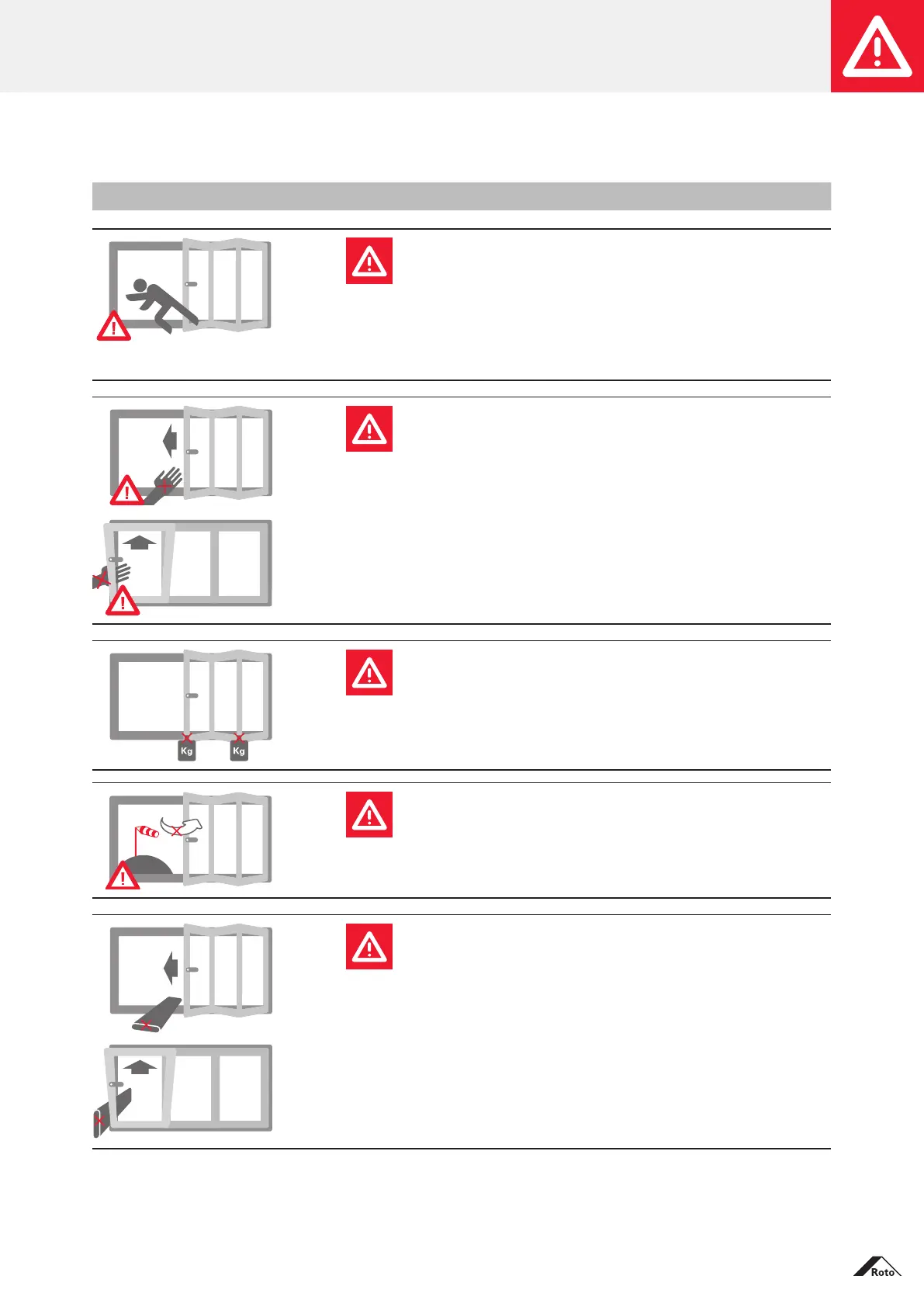 Kg Kg

Roto