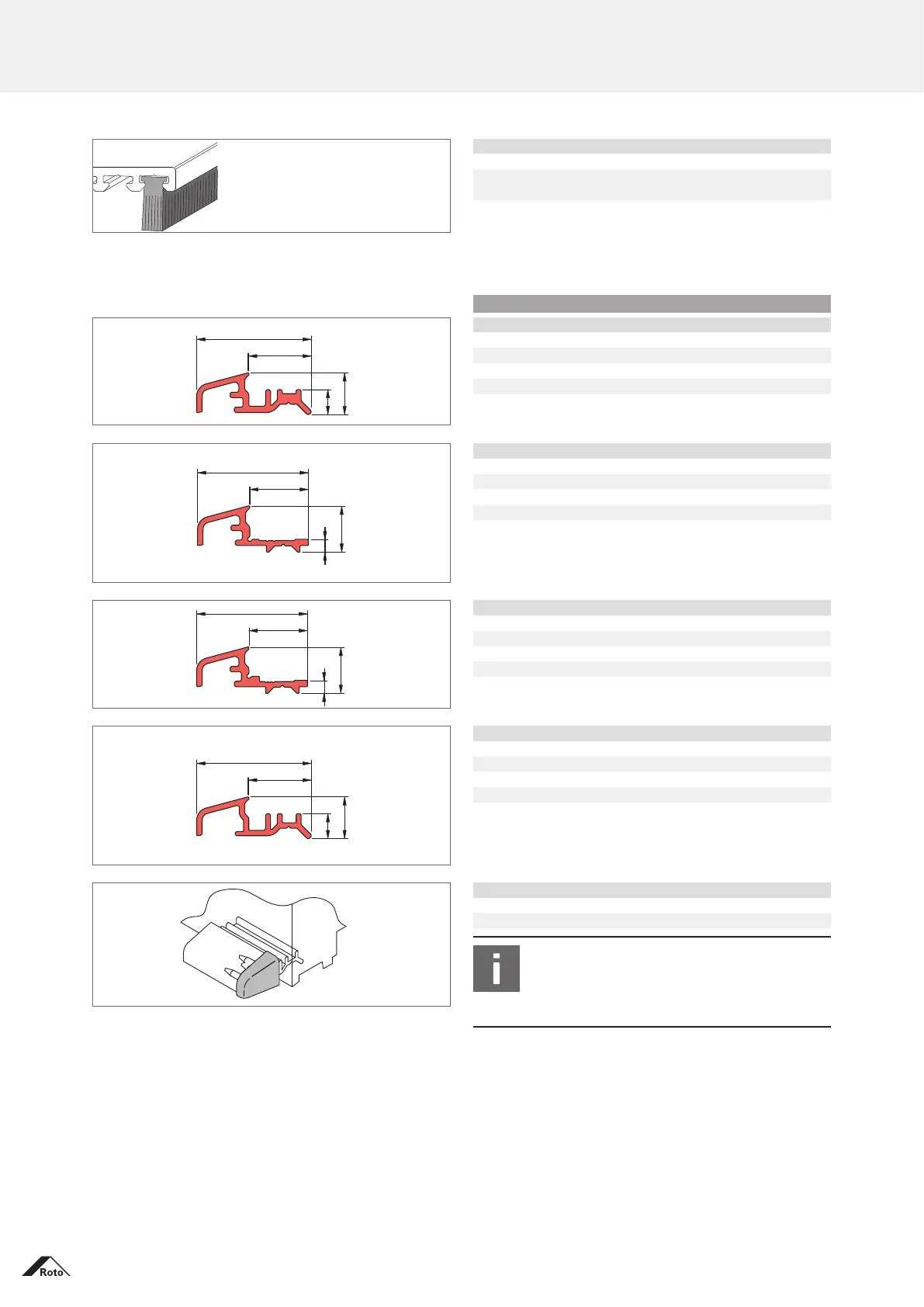 Roto